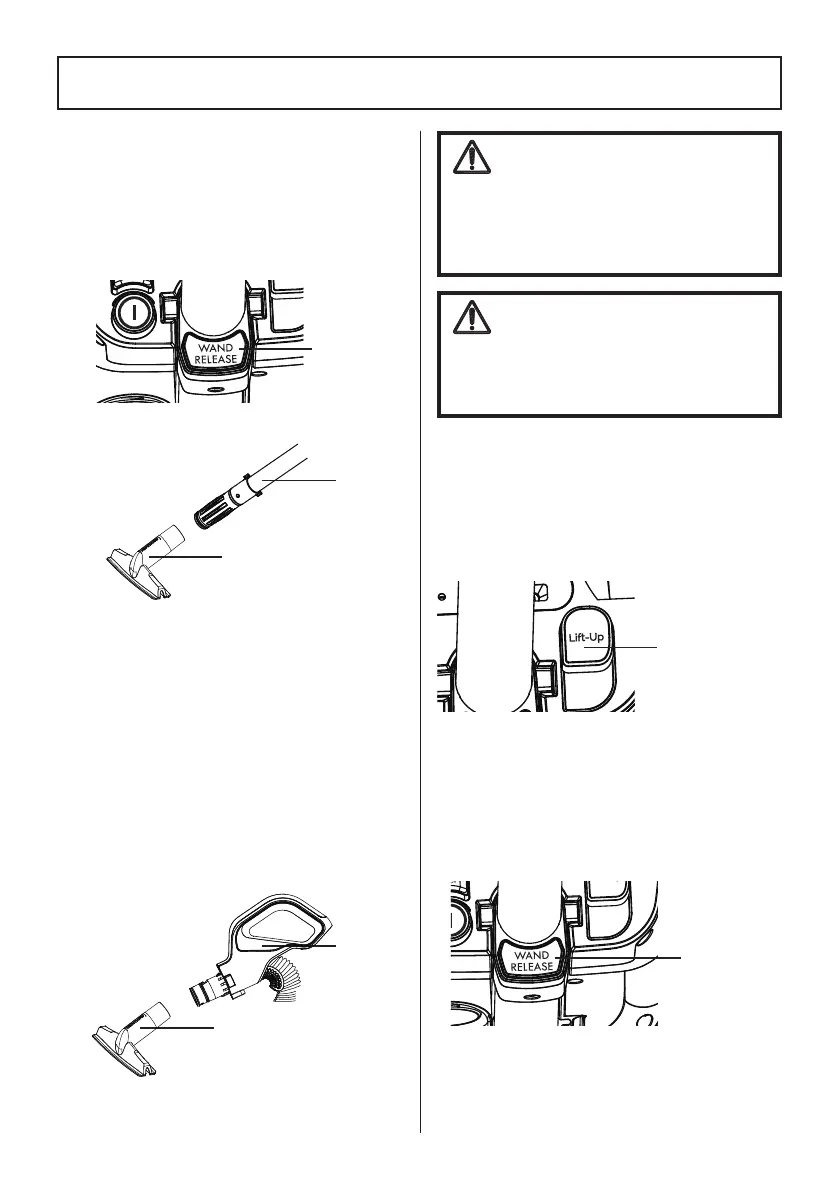 WAND RELEASE

Lift-Up

WAND RELEASE