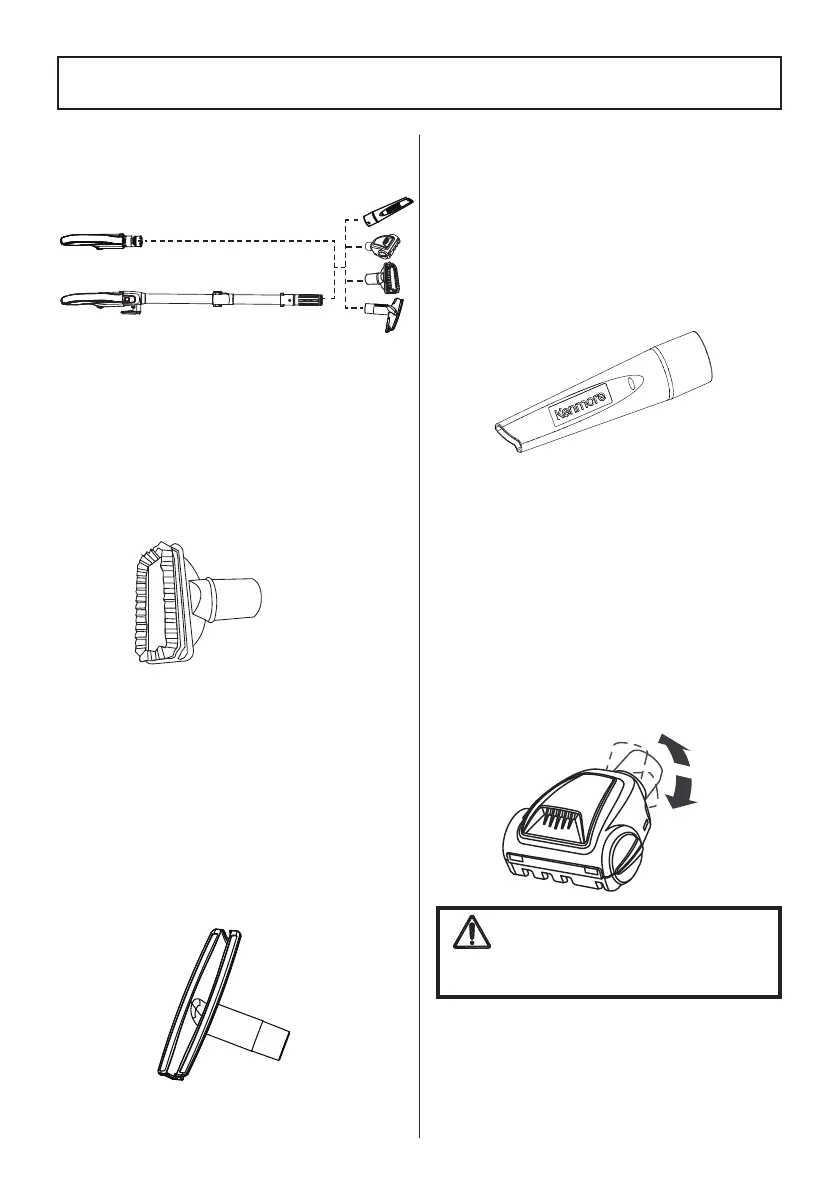 Kenmore