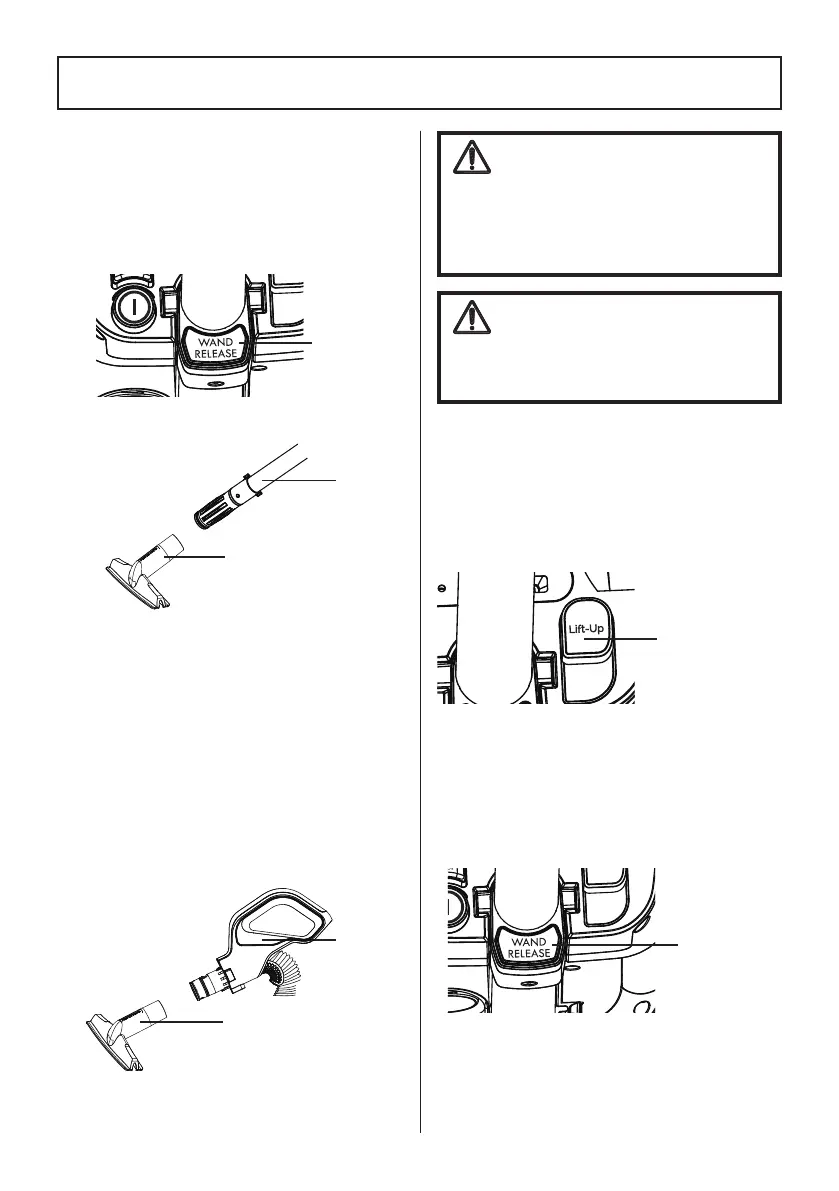 WAND RELEASE

Lift-Up

WAND RELEASE