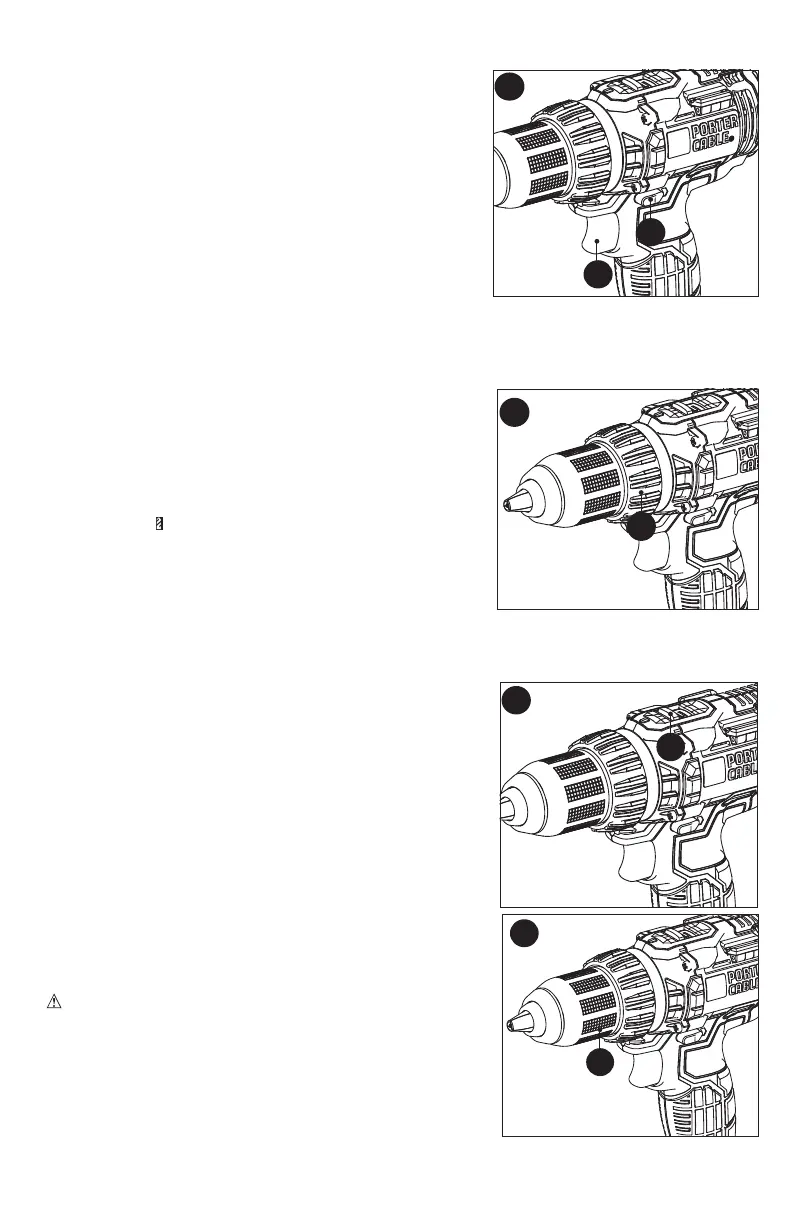 PORTER CABLE

PORTER CABLE

PORTER CABLE

PORTER CABLE