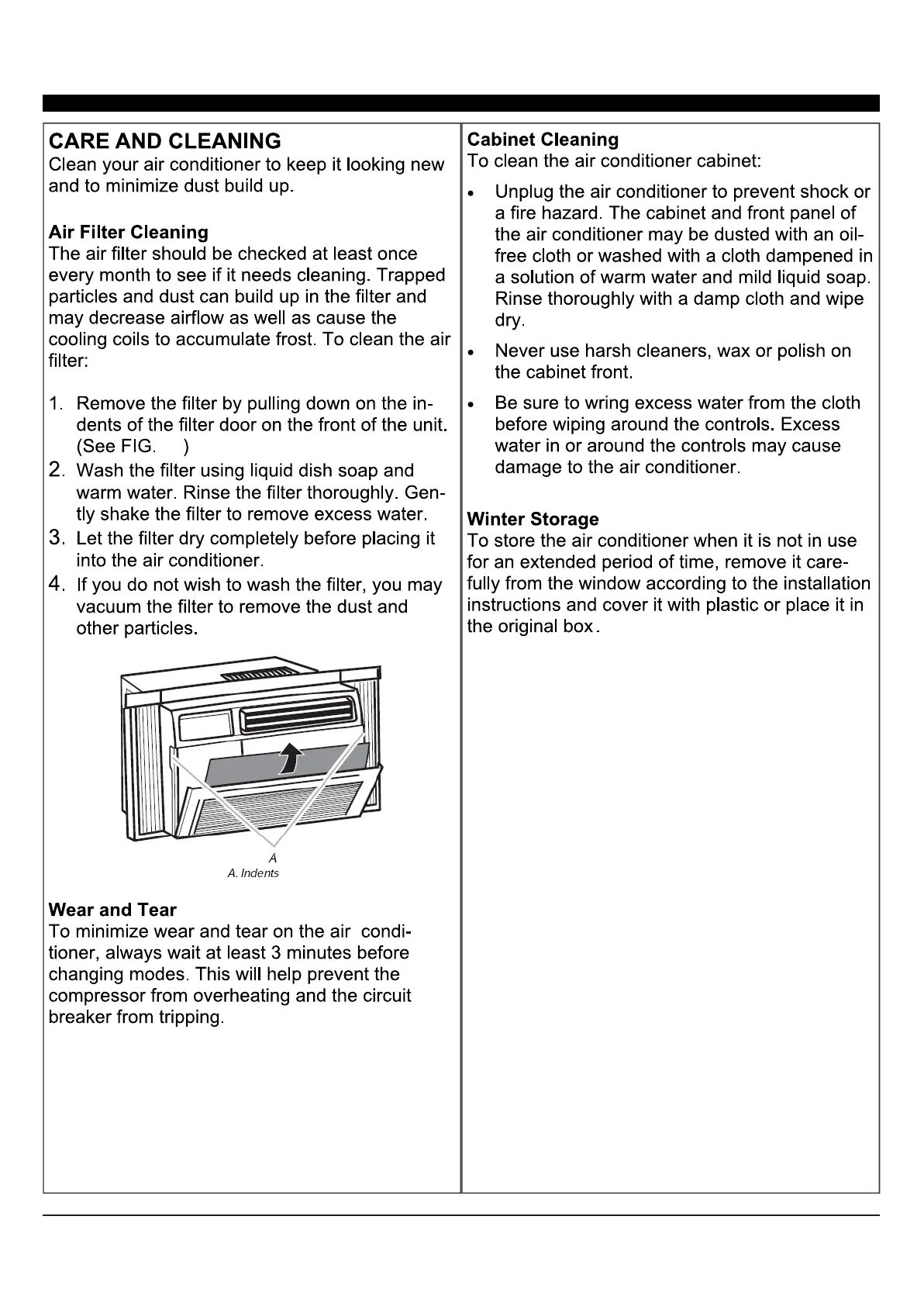 CARE AND CLEANING
Clean your air conditioner to keep it looking new and to minimize dust build up.

Air Filter Cleaning
The air filter should be checked at least once every month to see if it needs cleaning. Trapped particles and dust can build up in the filter and may decrease airflow as well as cause the cooling coils to accumulate frost. To clean the air filter:

1. Remove the filter by pulling down on the indents of the filter door on the front of the unit. (See FIG. )
2. Wash the filter using liquid dish soap and warm water. Rinse the filter thoroughly. Gently shake the filter to remove excess water.
3. Let the filter dry completely before placing it into the air conditioner.
4. If you do not wish to wash the filter, you may vacuum the filter to remove the dust and other particles.

A
A. Indents

Wear and Tear
To minimize wear and tear on the air conditioner, always wait at least 3 minutes before changing modes. This will help prevent the compressor from overheating and the circuit breaker from tripping.

Cabinet Cleaning
To clean the air conditioner cabinet:

• Unplug the air conditioner to prevent shock or a fire hazard. The cabinet and front panel of the air conditioner may be dusted with an oil-free cloth or washed with a cloth dampened in a solution of warm water and mild liquid soap. Rinse thoroughly with a damp cloth and wipe dry.

• Never use harsh cleaners, wax or polish on the cabinet front.

• Be sure to wring excess water from the cloth before wiping around the controls. Excess water in or around the controls may cause damage to the air conditioner.

Winter Storage
To store the air conditioner when it is not in use for an extended period of time, remove it carefully from the window according to the installation instructions and cover it with plastic or place it in the original box.