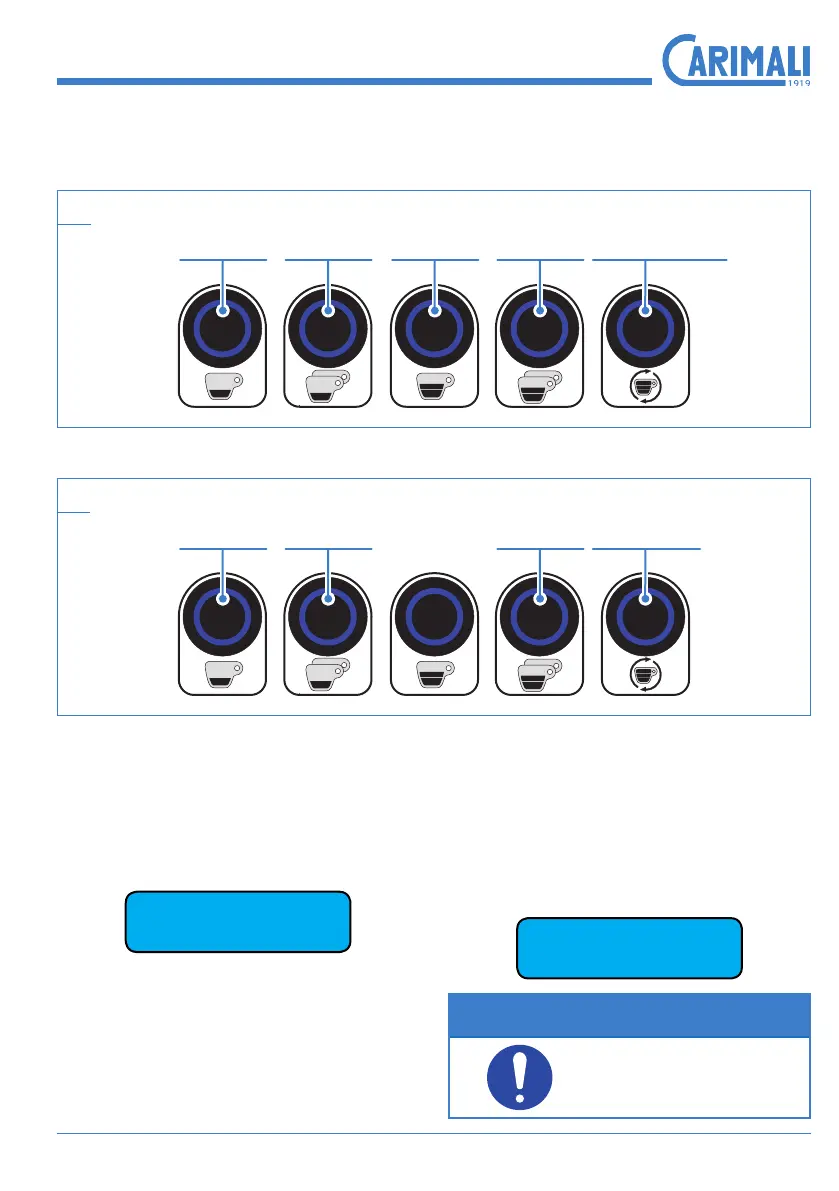 CARIMALI
1919