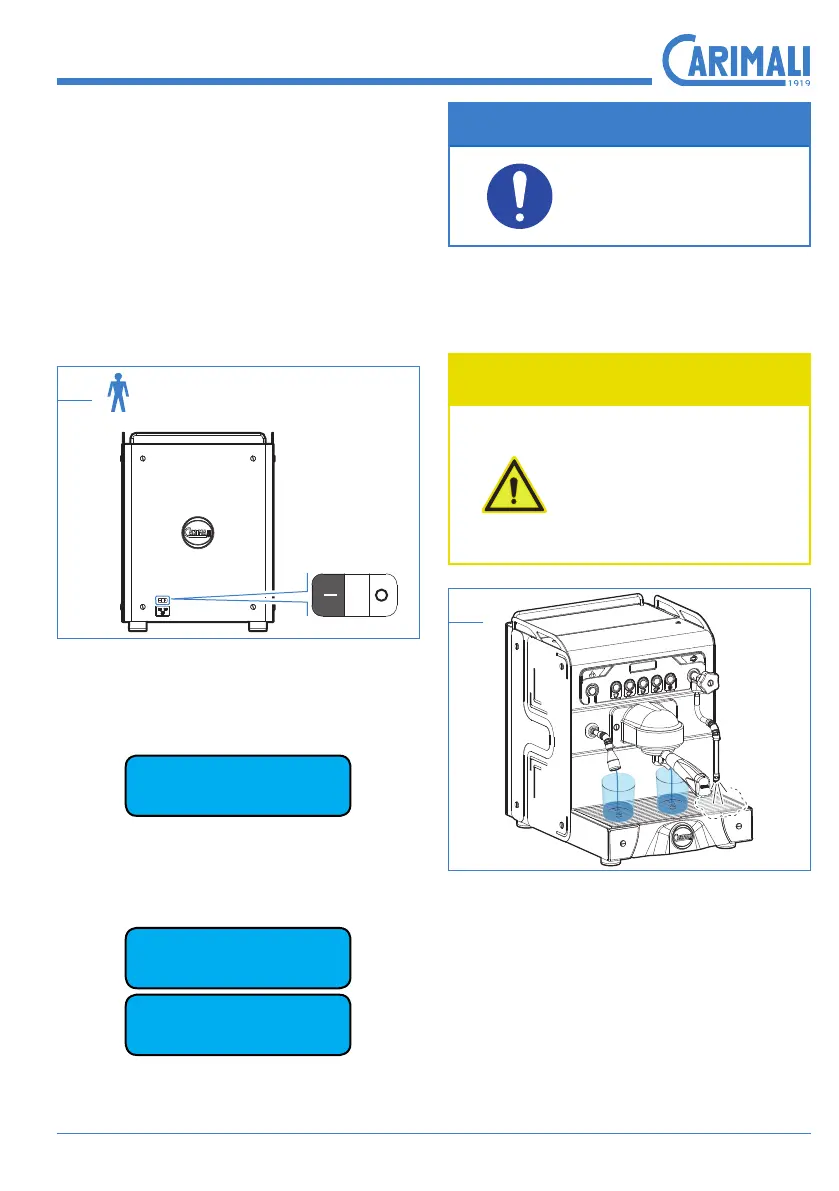 CARIMALI
1919