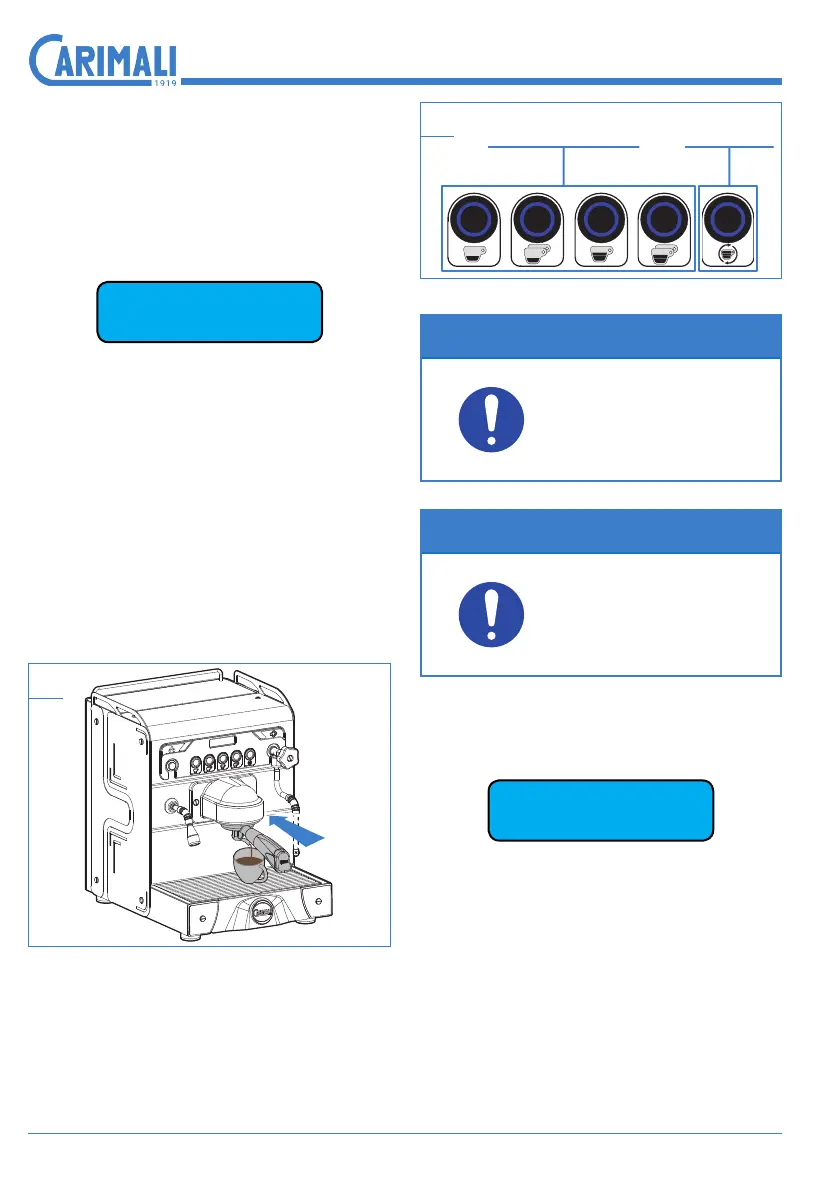 CARIMALI 1919