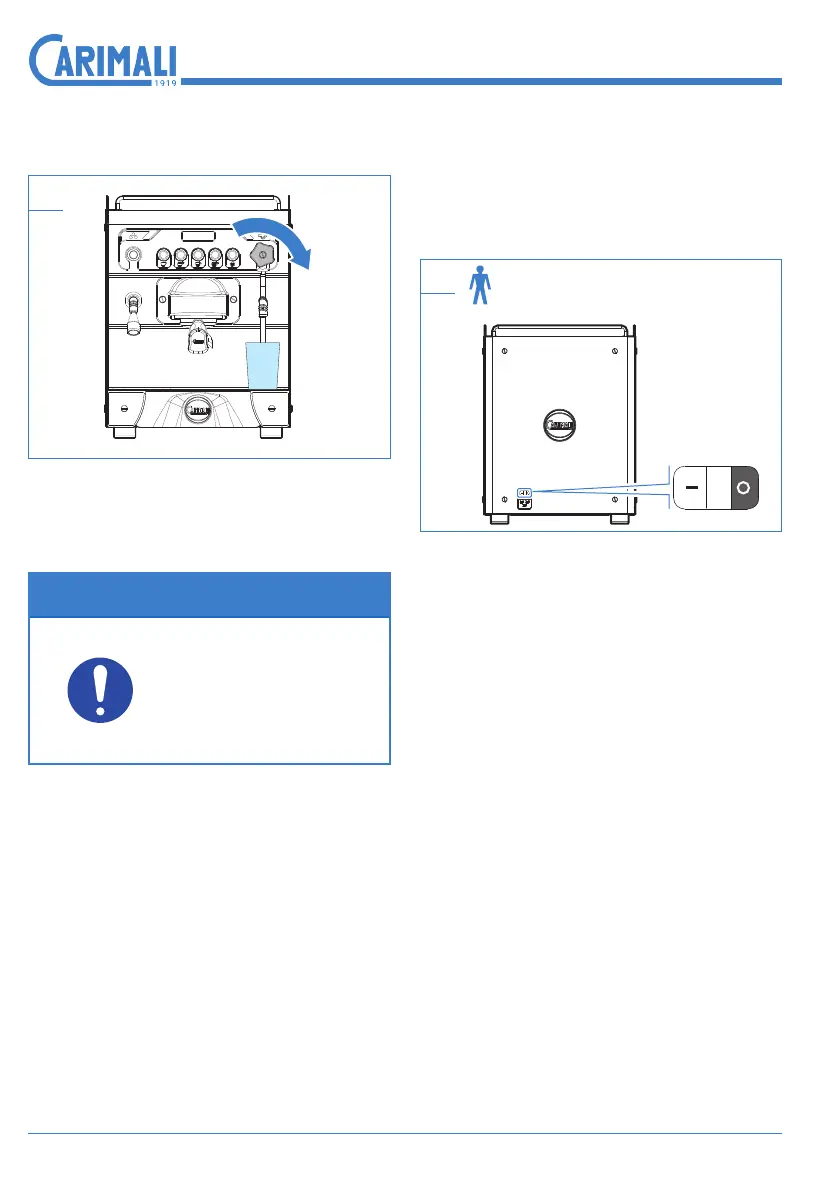 CARIMALI 1919