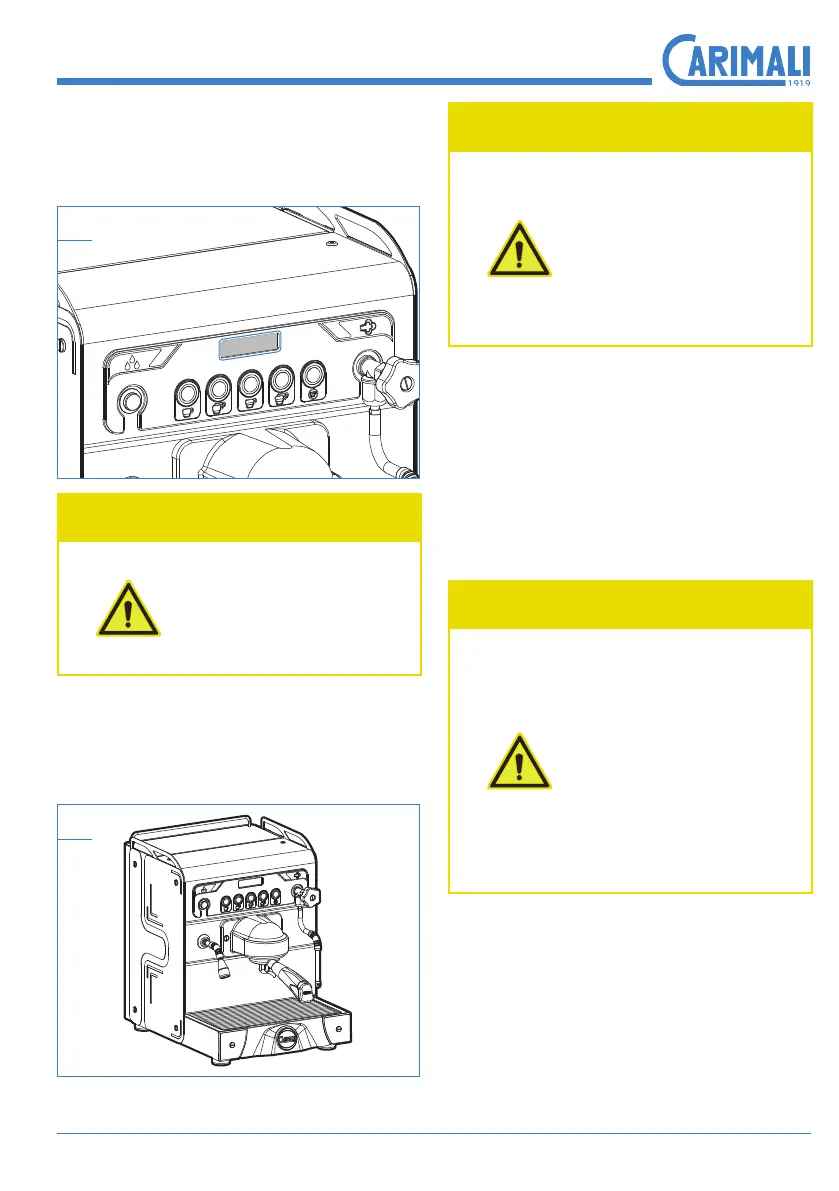 CARIMALI
1919