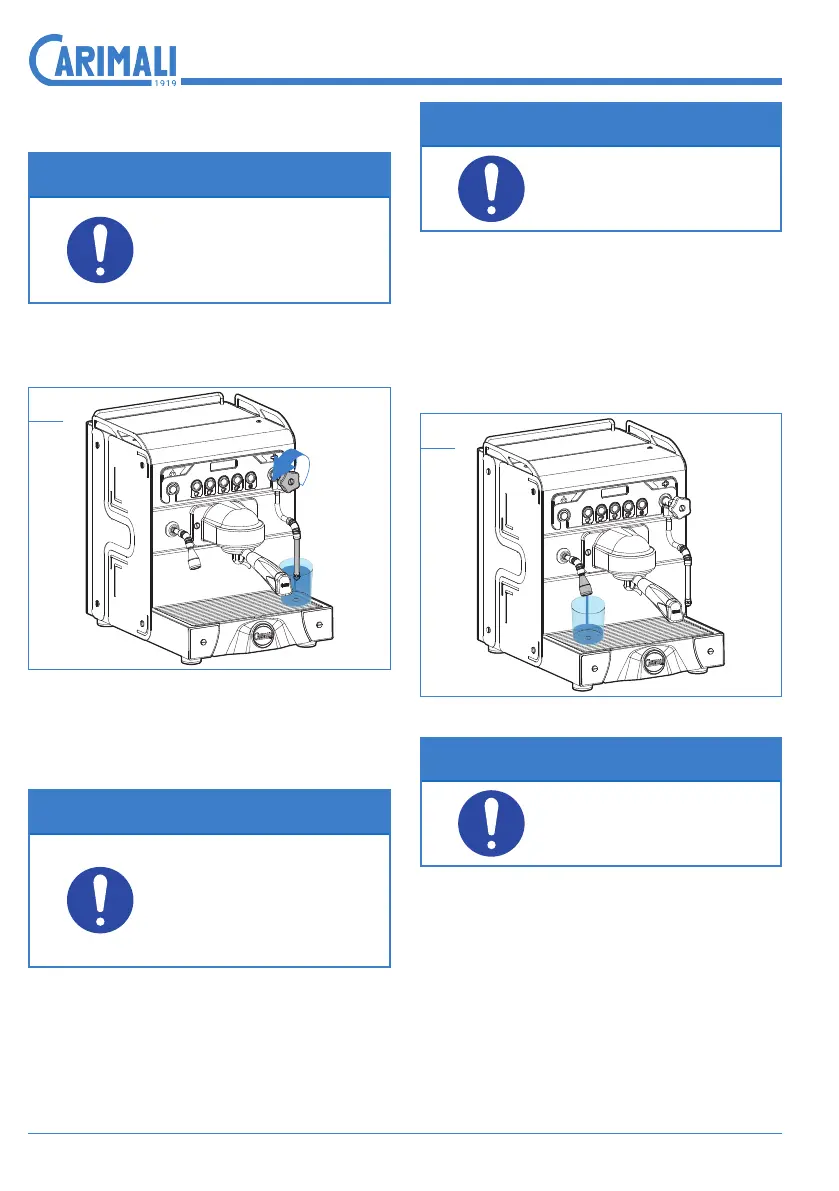 CARIMALI 1919