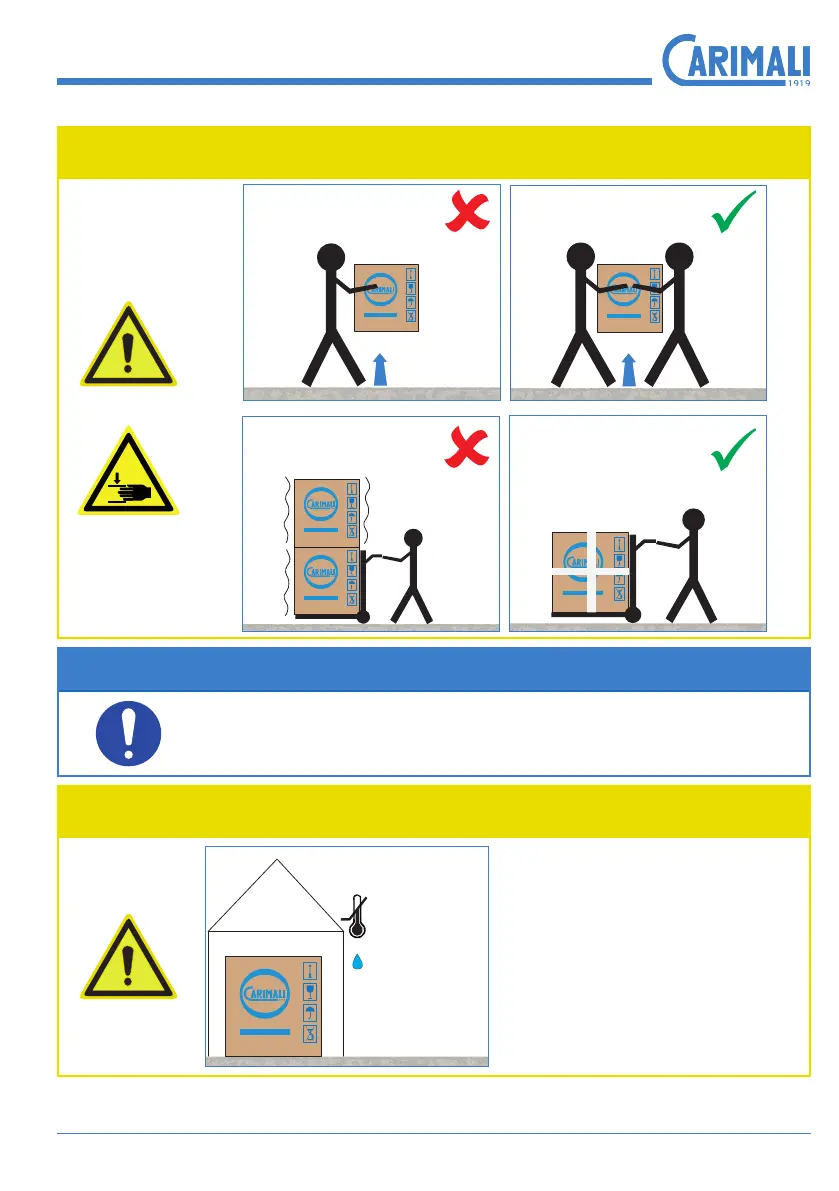 CARIMALI
1919

CARIMALI

CARIMALI

CARIMALI

CARIMALI

CARIMALI

CARIMALI