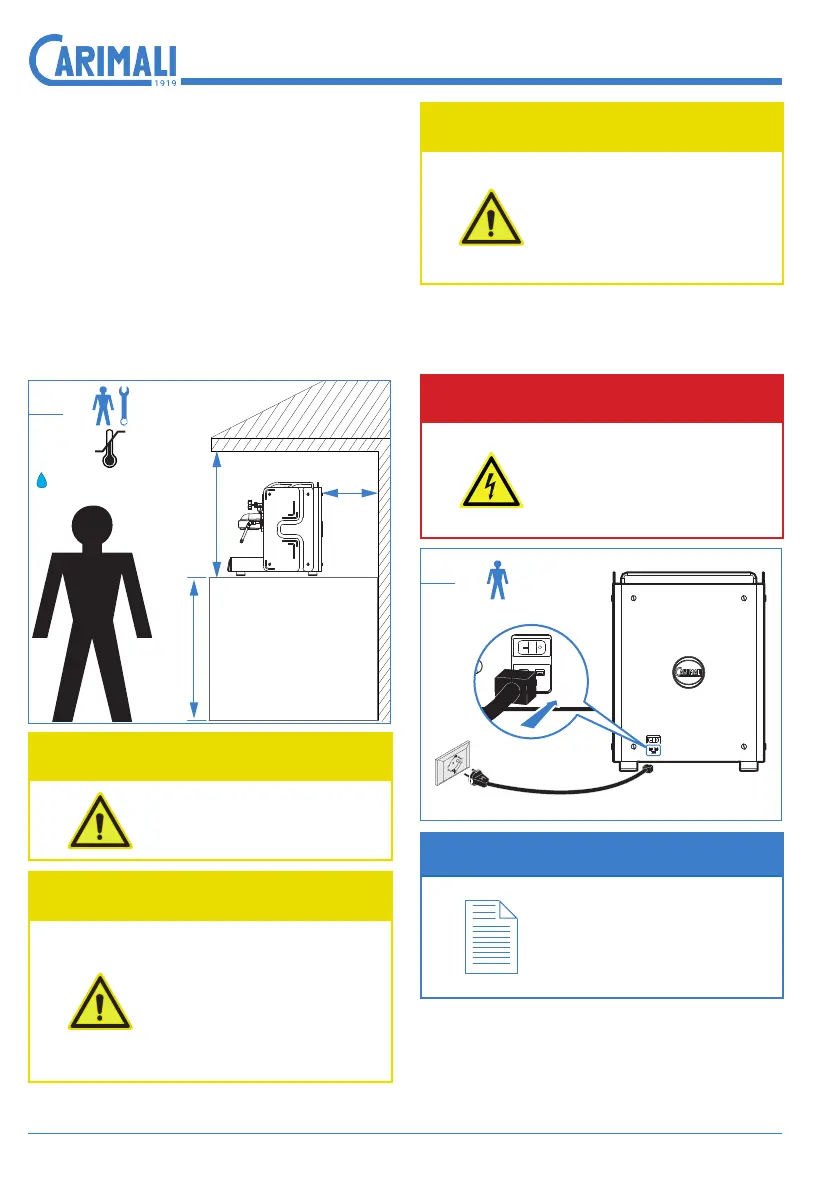 CARIMALI
1919