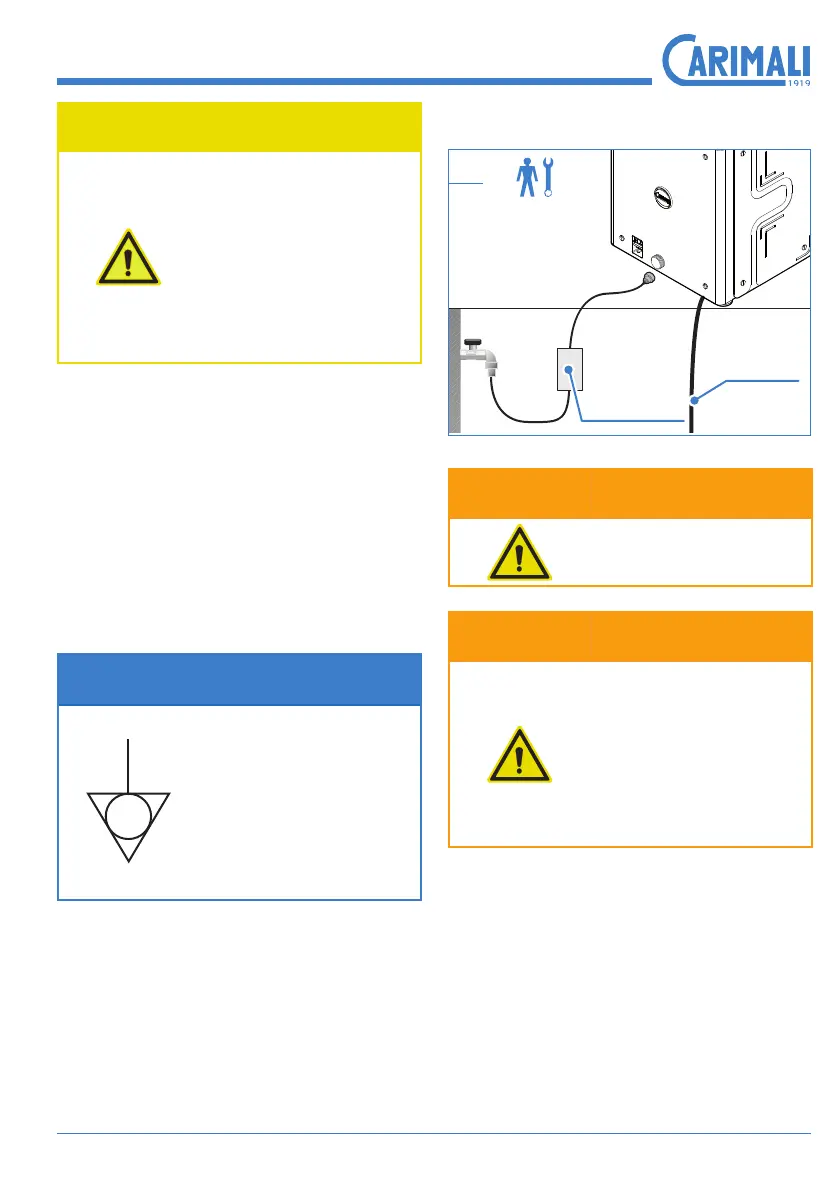 CARIMALI
1919