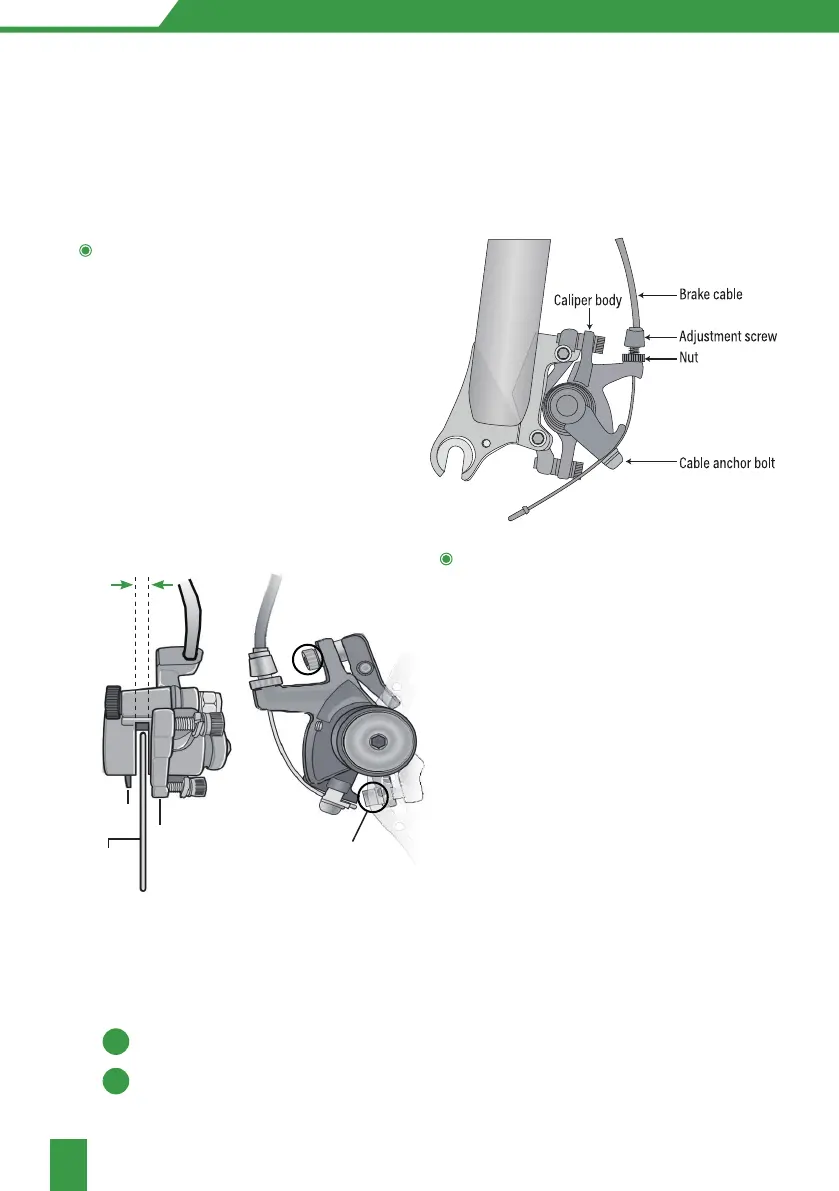 Caliper body
Brake cable
Adjustment screw
Nut
Cable anchor bolt