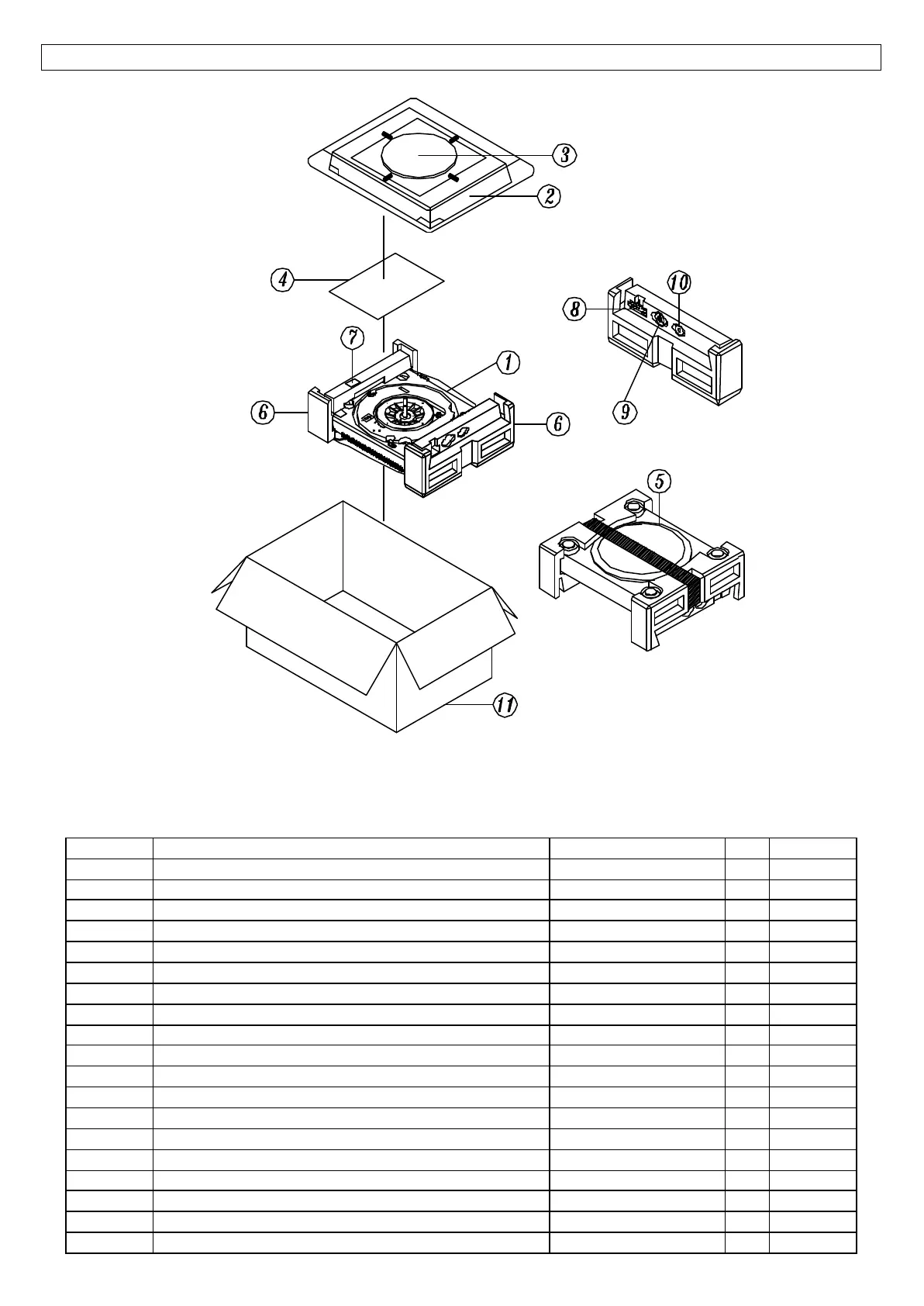 3
2
4
10
8
7
1
6
6
9
5
11