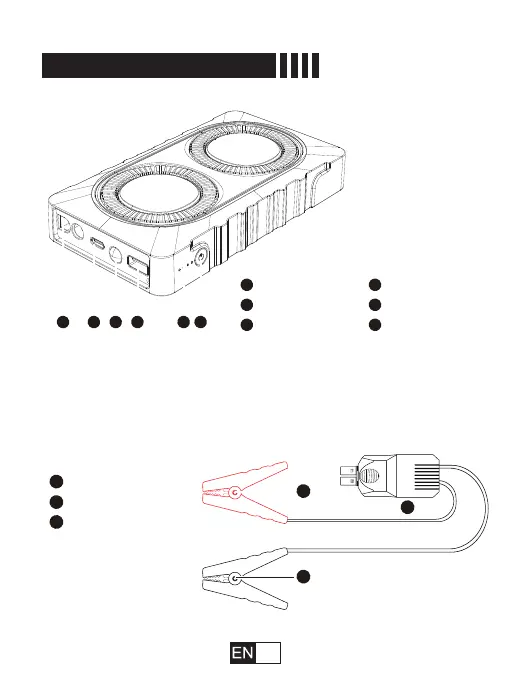 EN