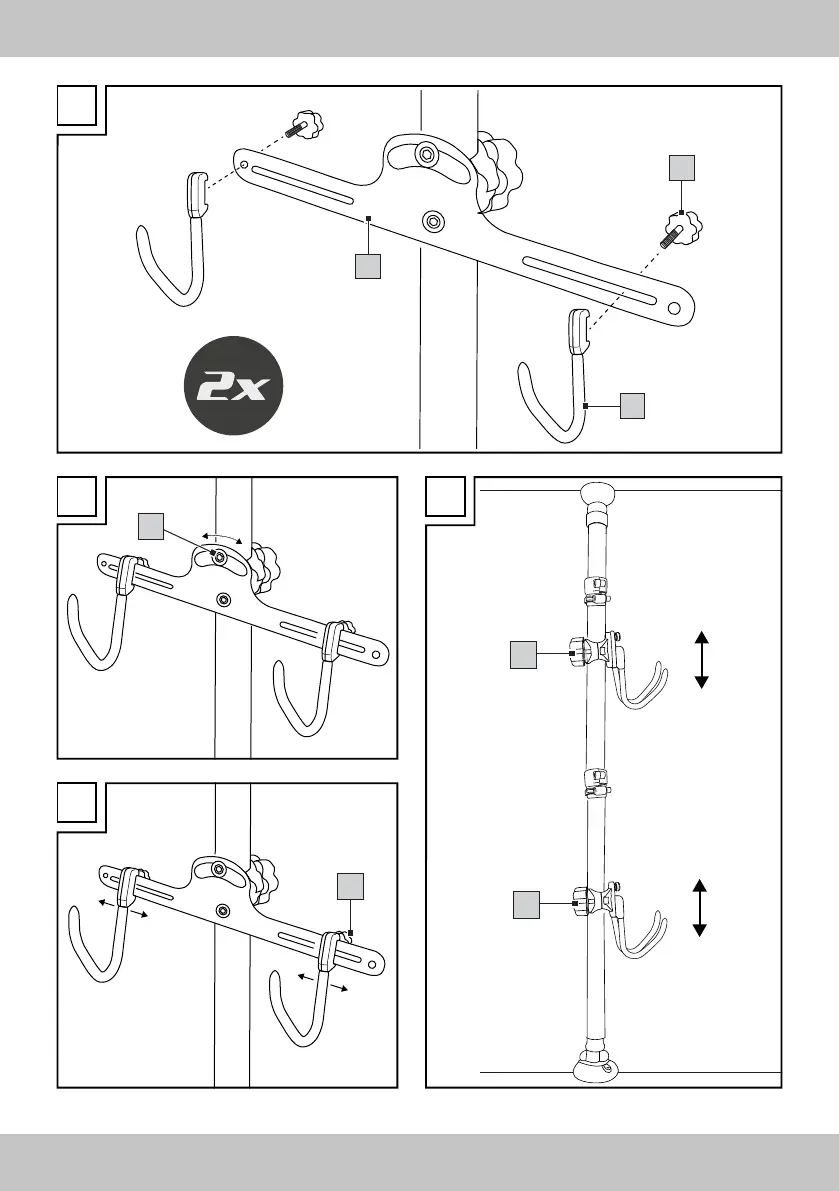 2x