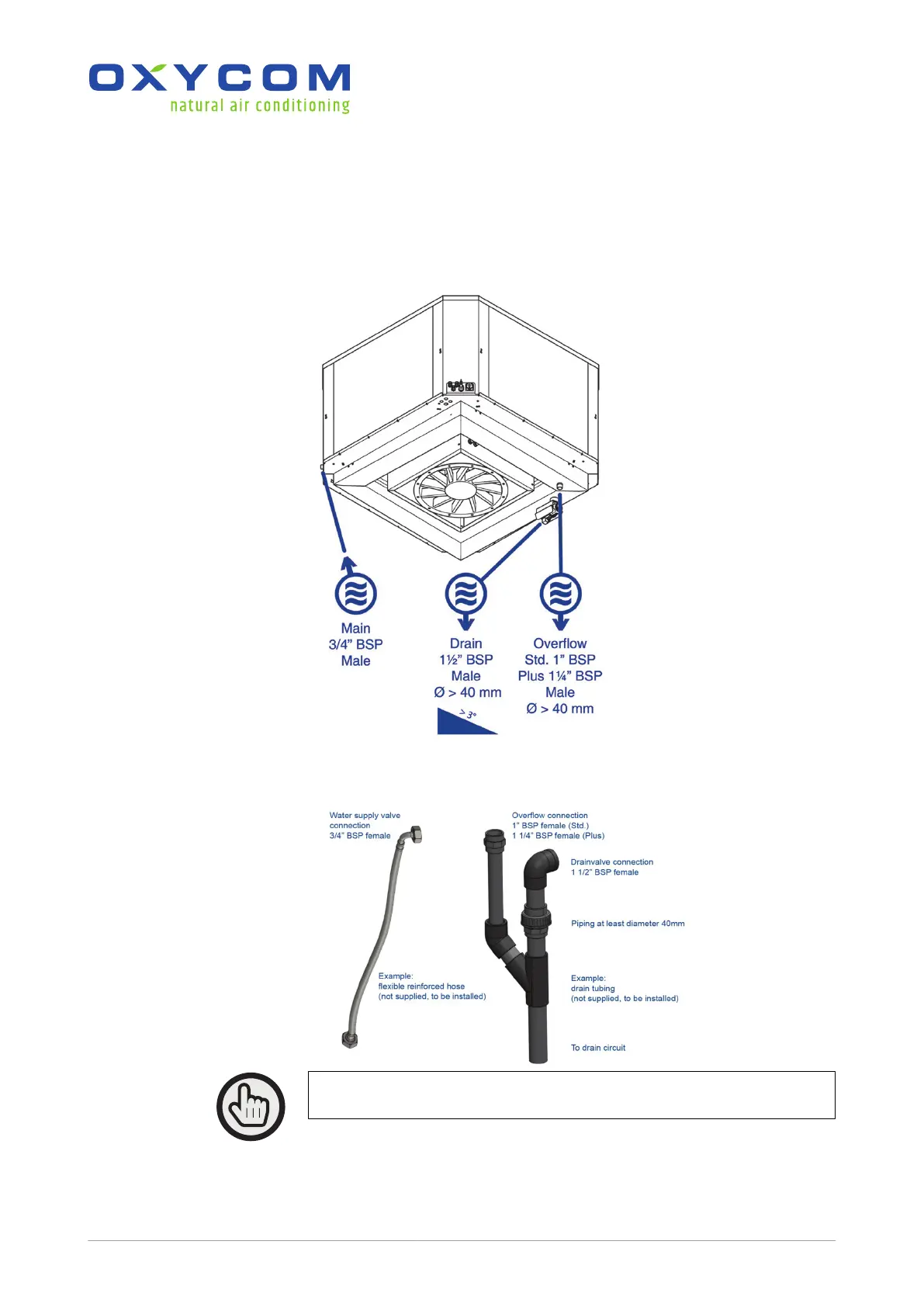 OXYCOM
natural air conditioning

Main
3/4" BSP
Male

Drain
1½" BSP
Male
Ø > 40 mm

> 3°

Overflow
Std. 1" BSP
Plus 1¼" BSP
Male
Ø > 40 mm

Water supply valve connection
3/4" BSP female

Overflow connection
1" BSP female (Std.)
1 1/4" BSP female (Plus)

Drainvalve connection
1 1/2" BSP female

Piping at least diameter 40mm

Example:
flexible reinforced hose
(not supplied, to be installed)

Example:
drain tubing
(not supplied, to be installed)

To drain circuit