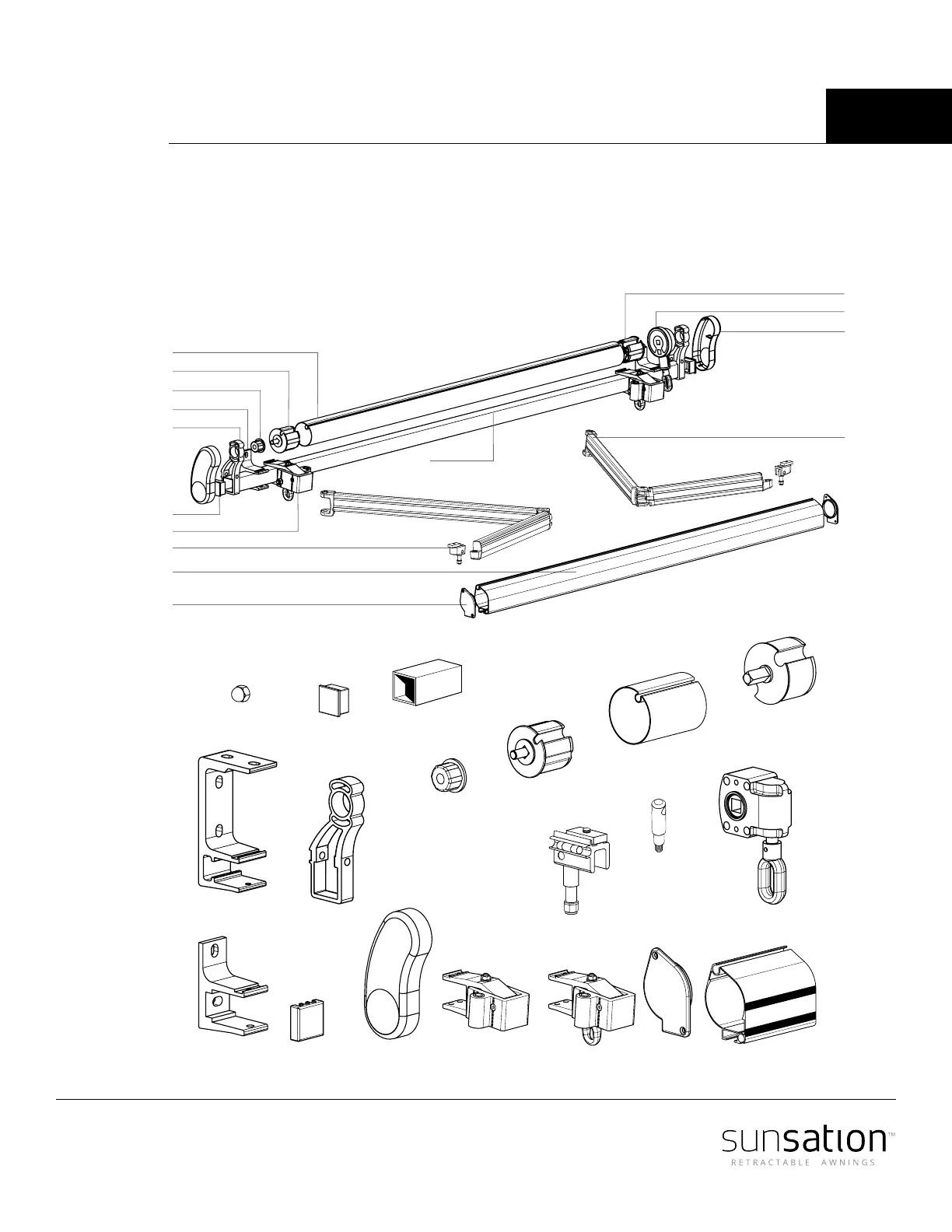 sunsation™
RETRACTABLE AWNINGS