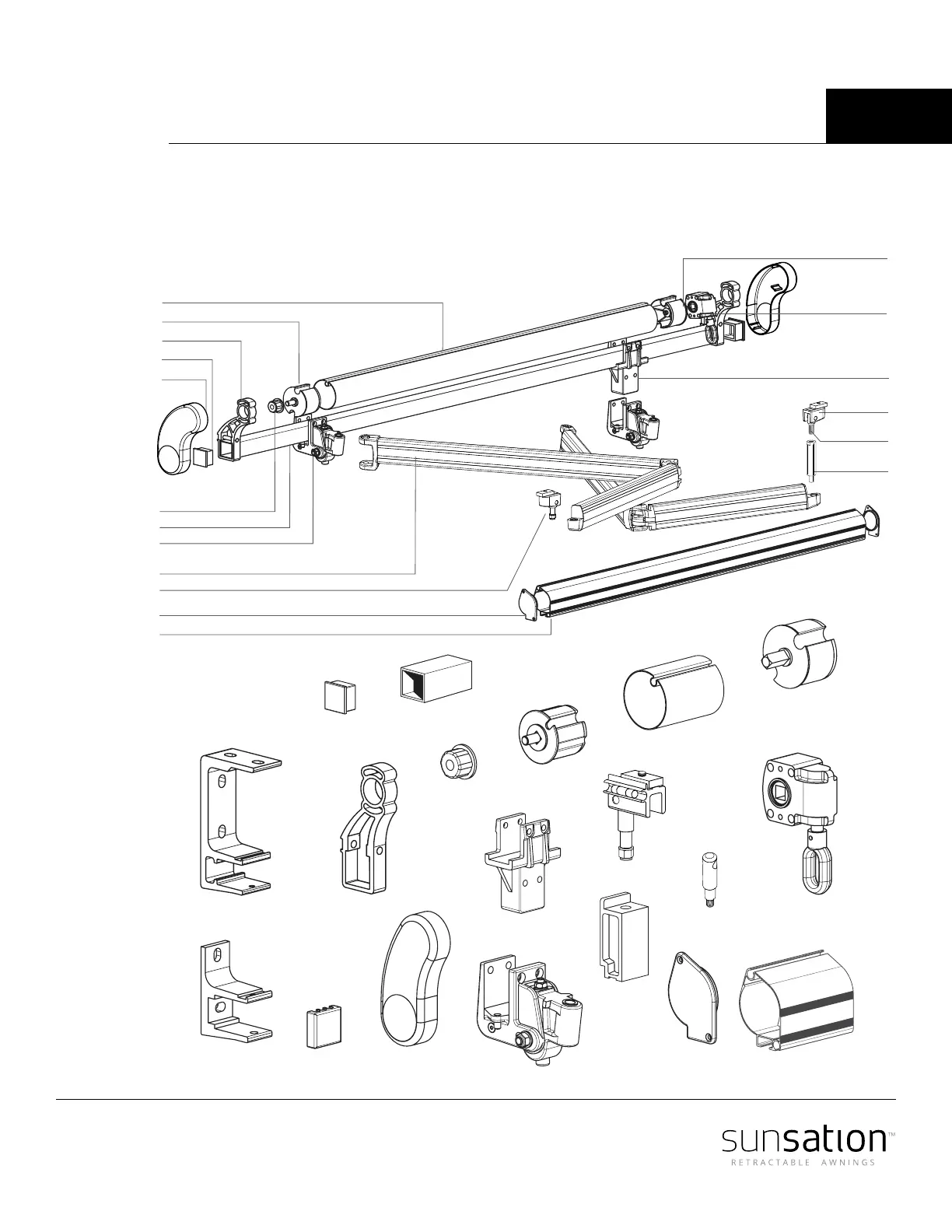 sunsation™
RETRACTABLE AWNINGS