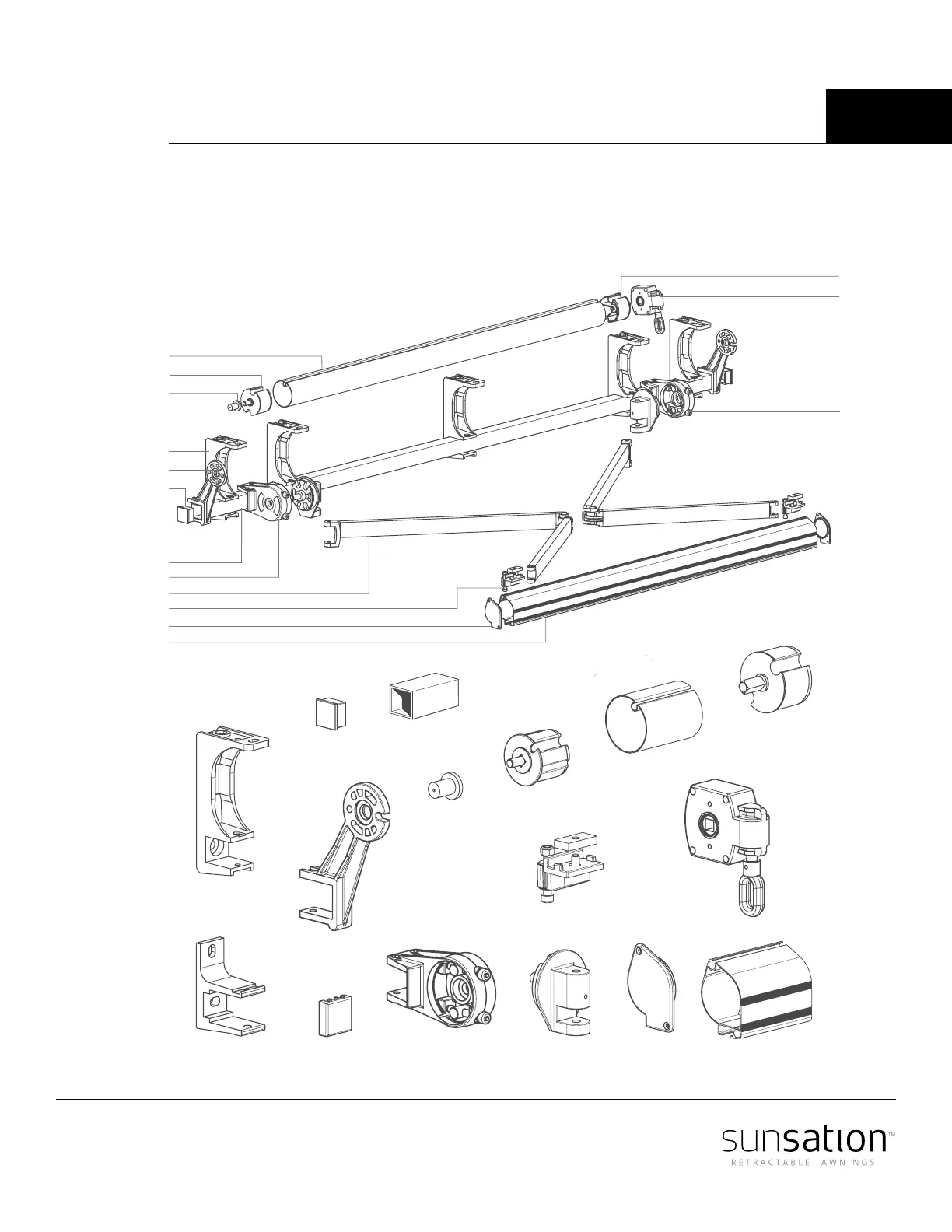 sunsation™
RETRACTABLE AWNINGS