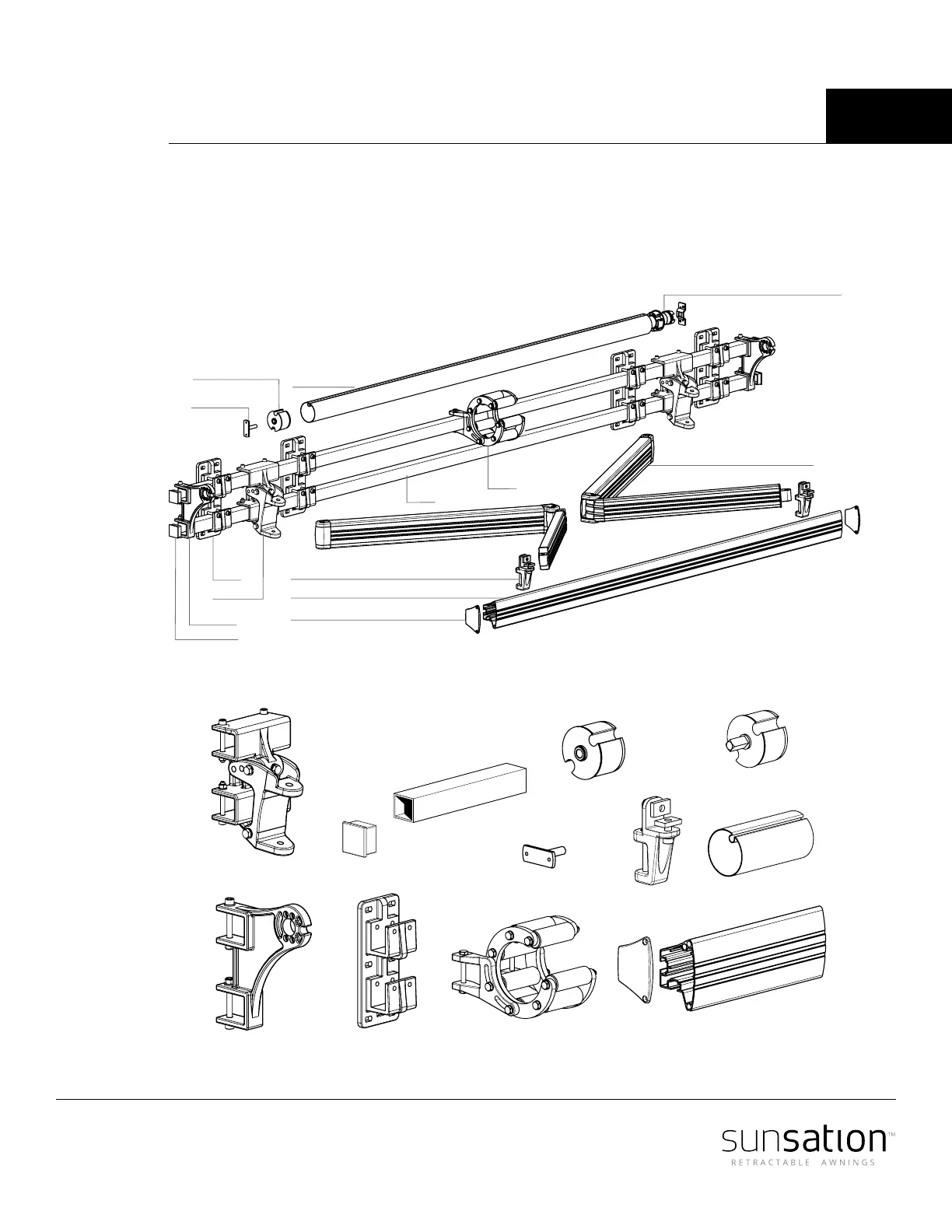 sunsation™
RETRACTABLE AWNINGS