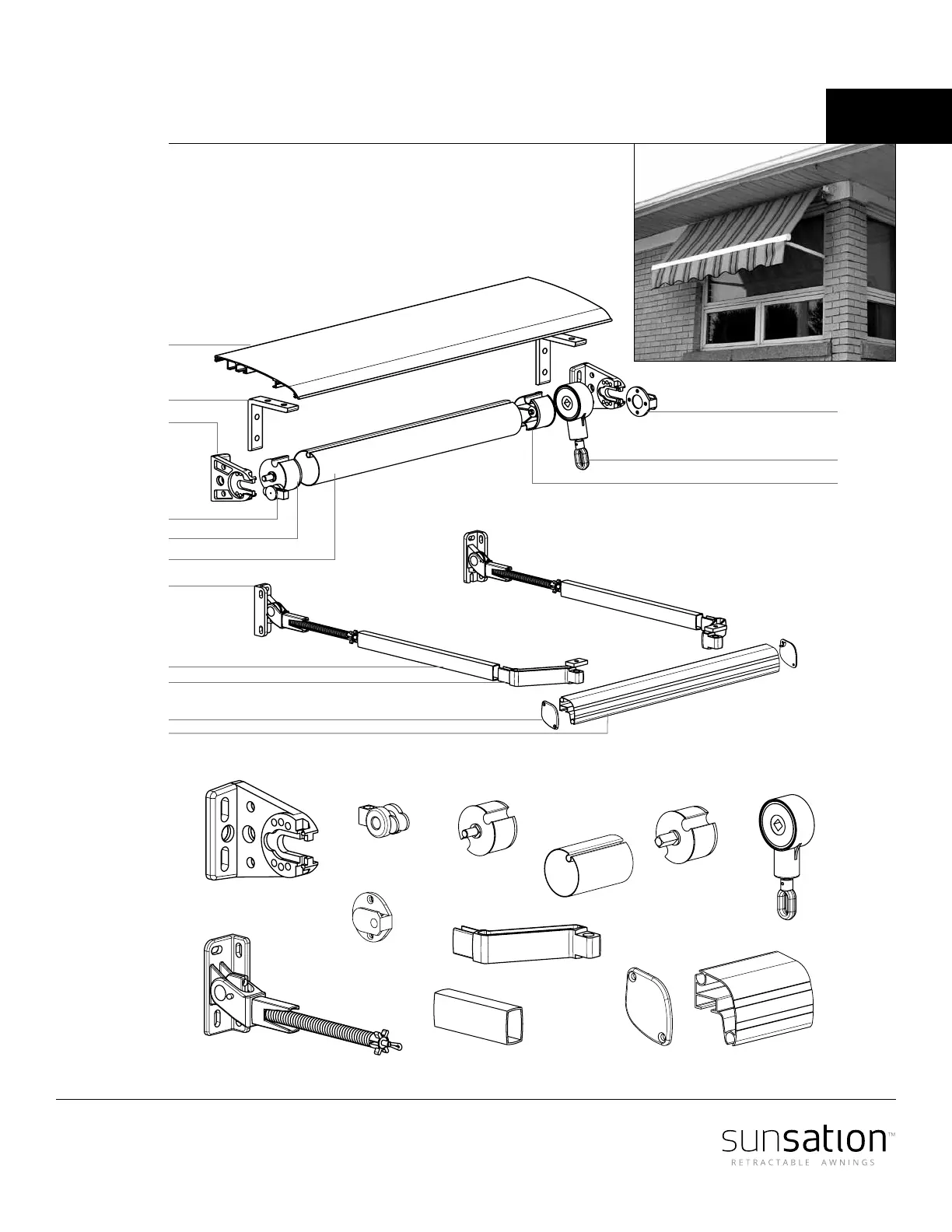 sunsation™
RETRACTABLE AWNINGS