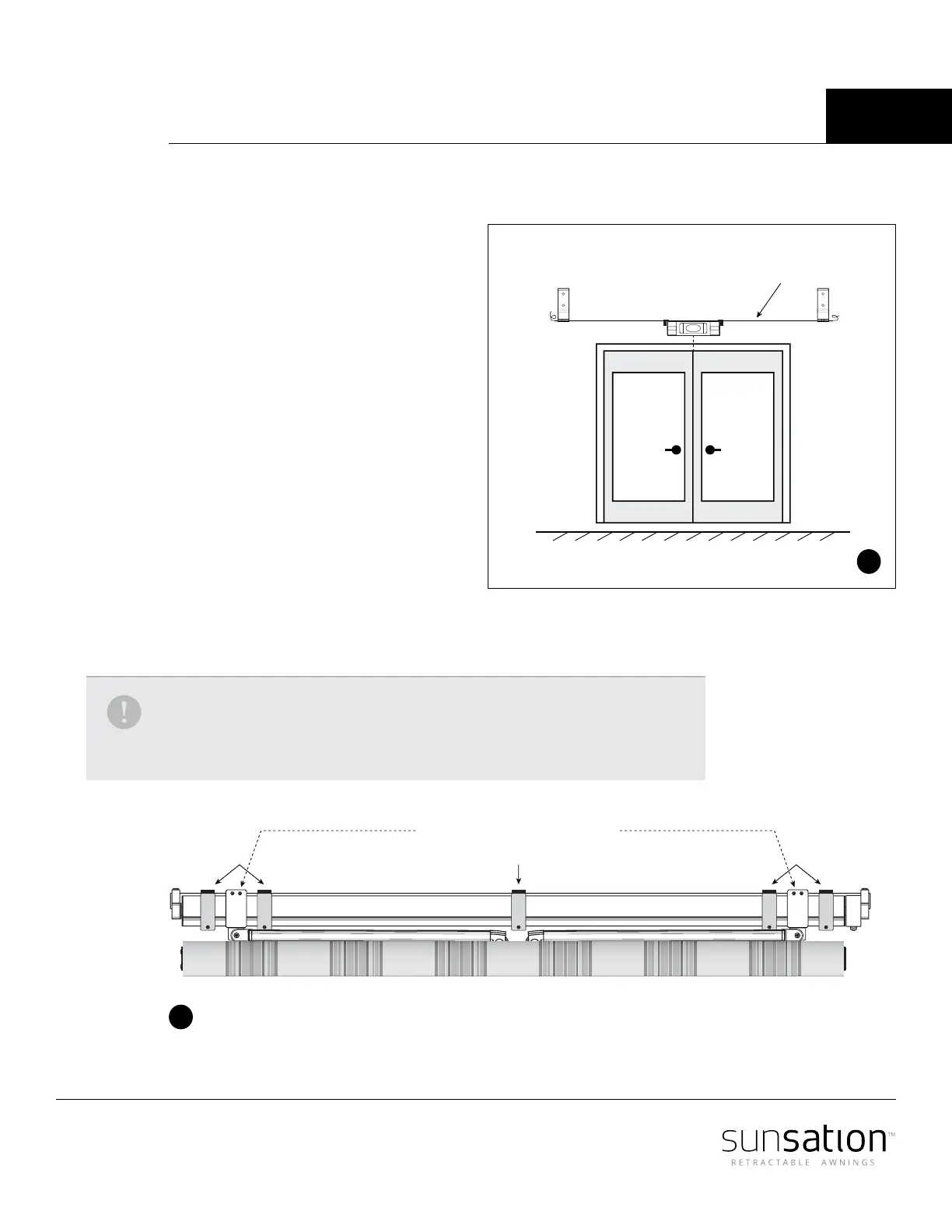 sunsation™
RETRACTABLE AWNINGS