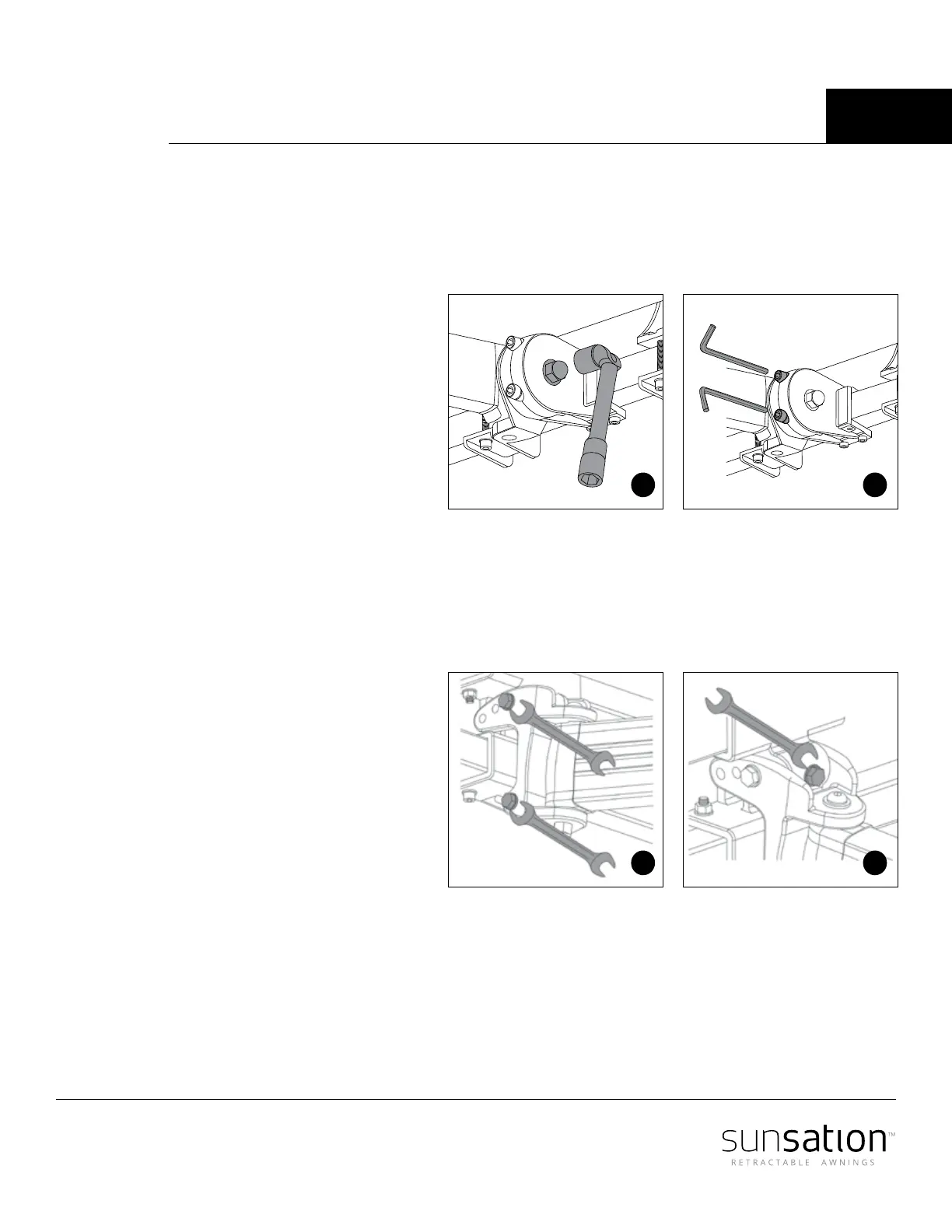 sunsation™
RETRACTABLE AWNINGS