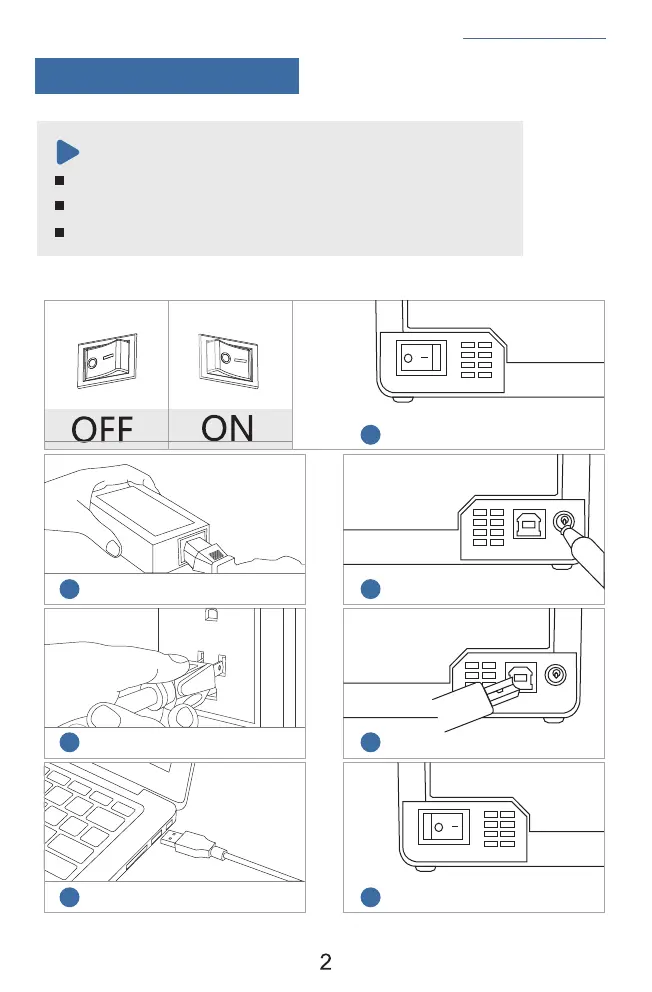 OFF

ON

2