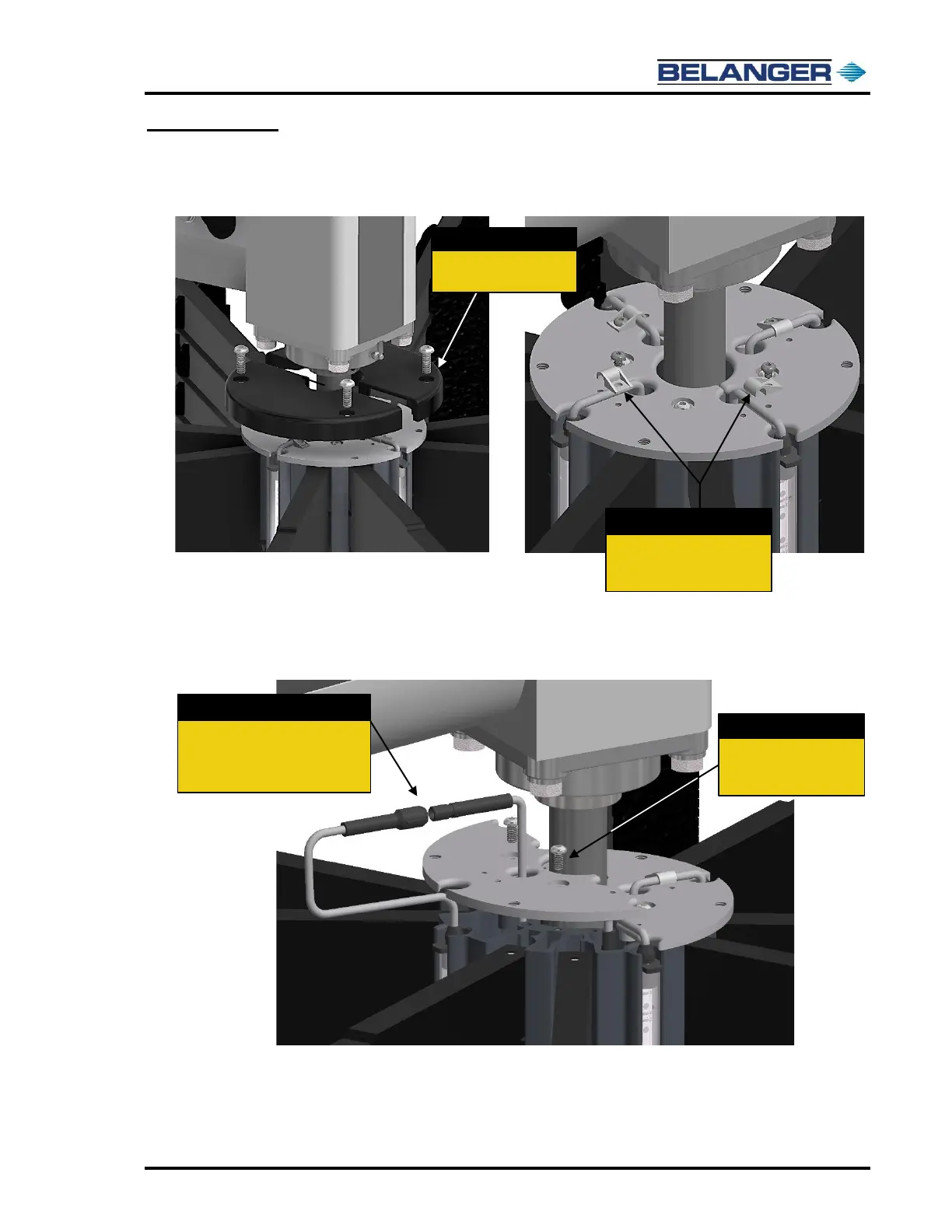 BELANGER