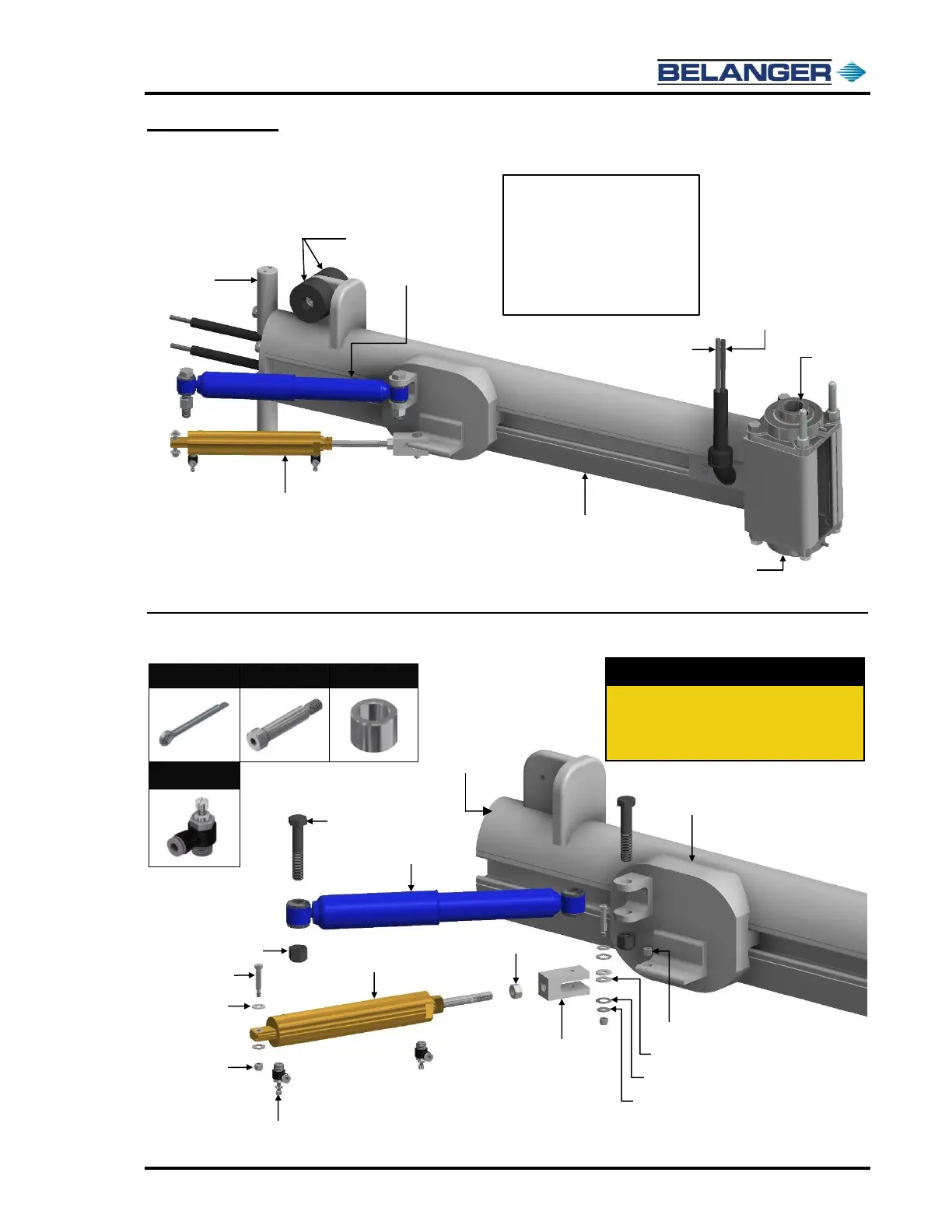 BELANGER