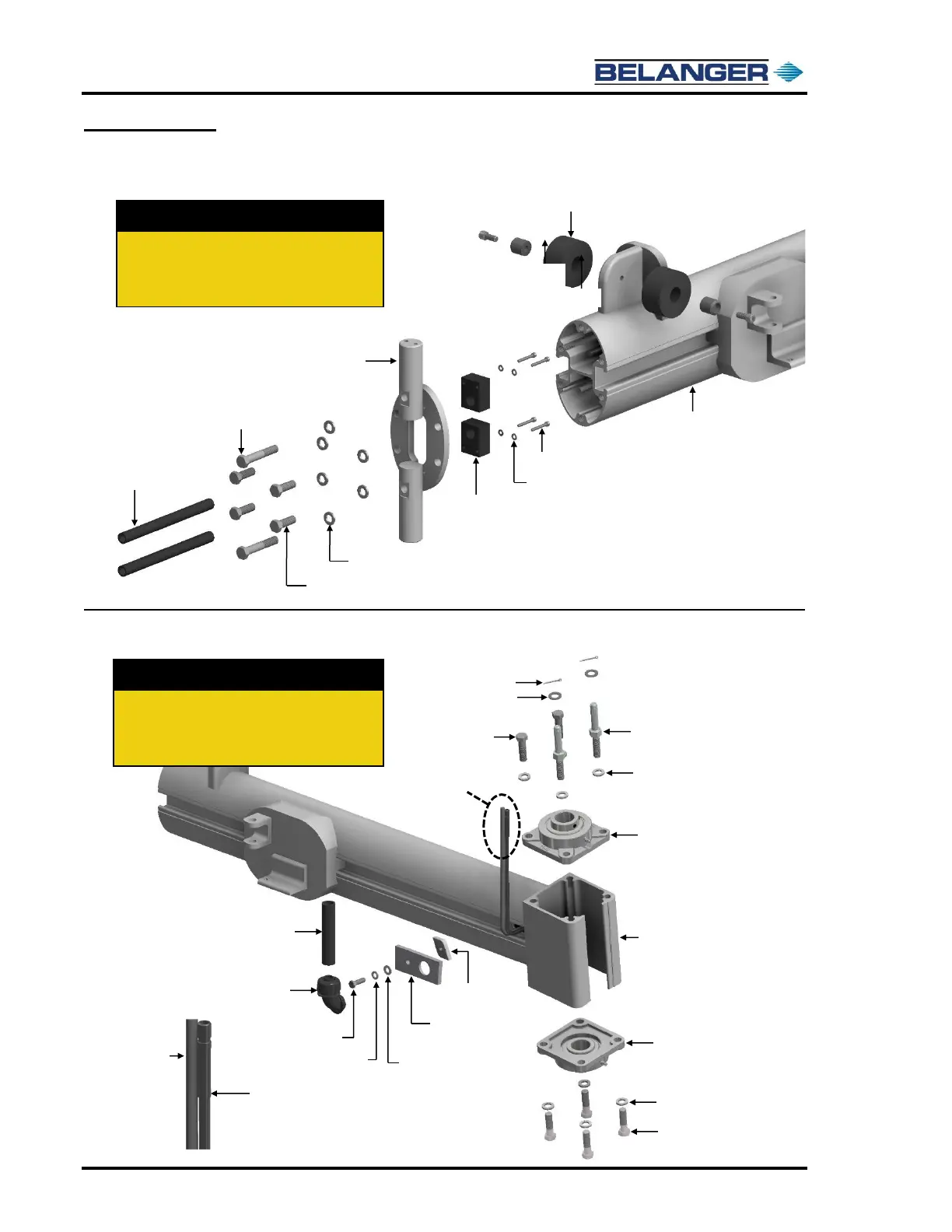 BELANGER