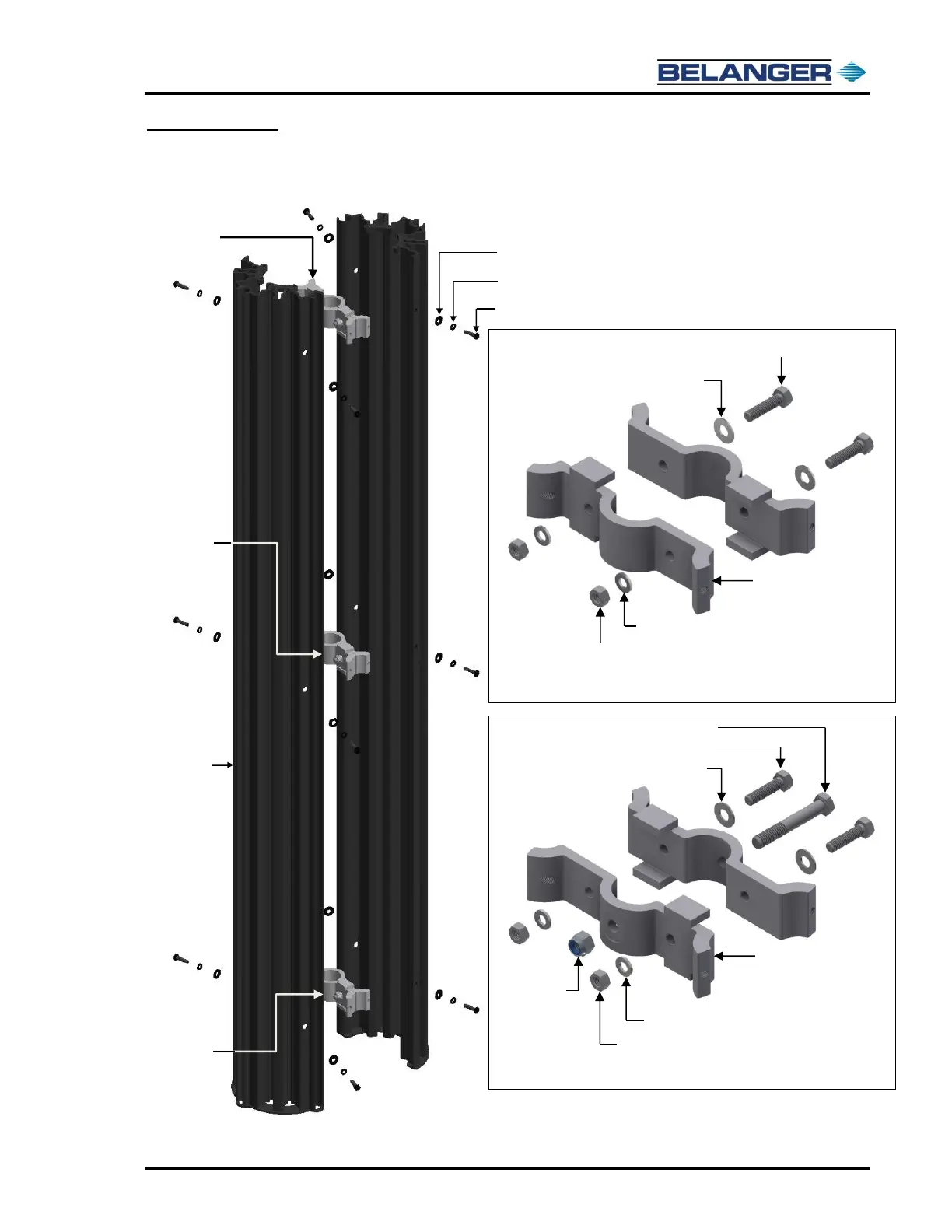 BELANGER