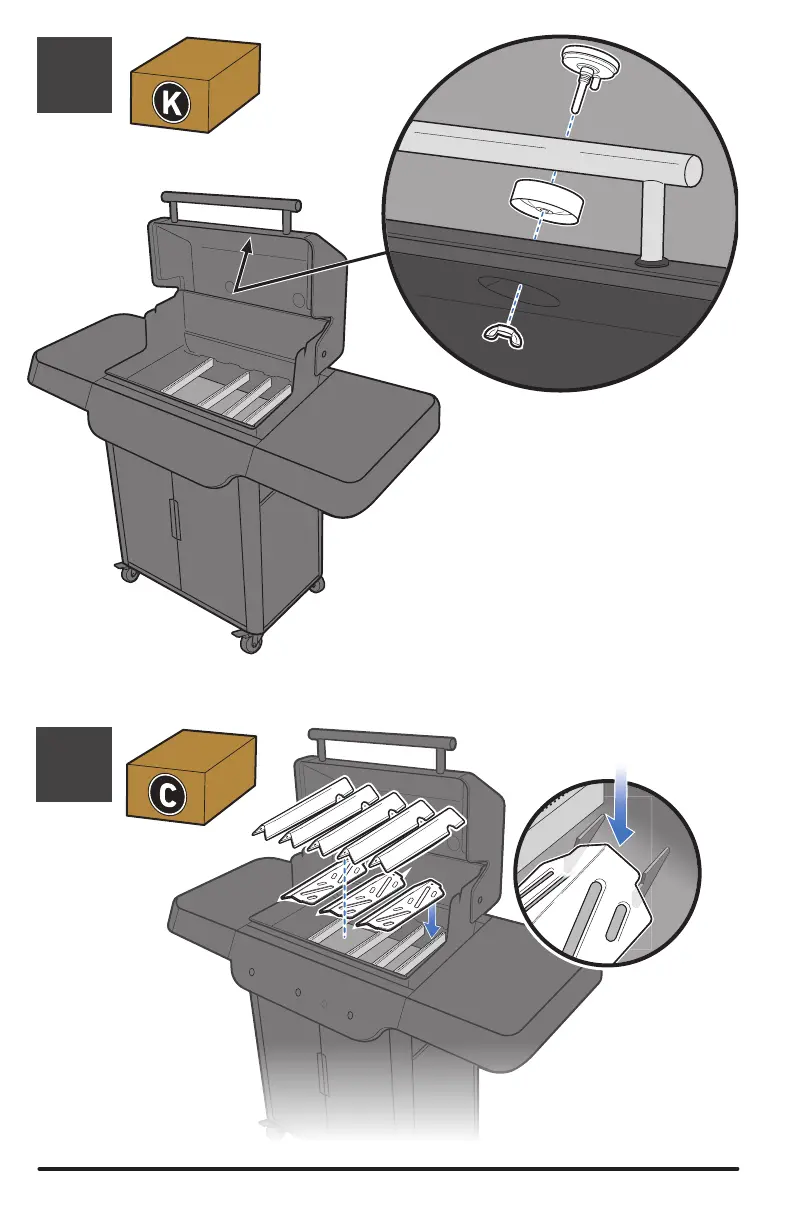 K

C