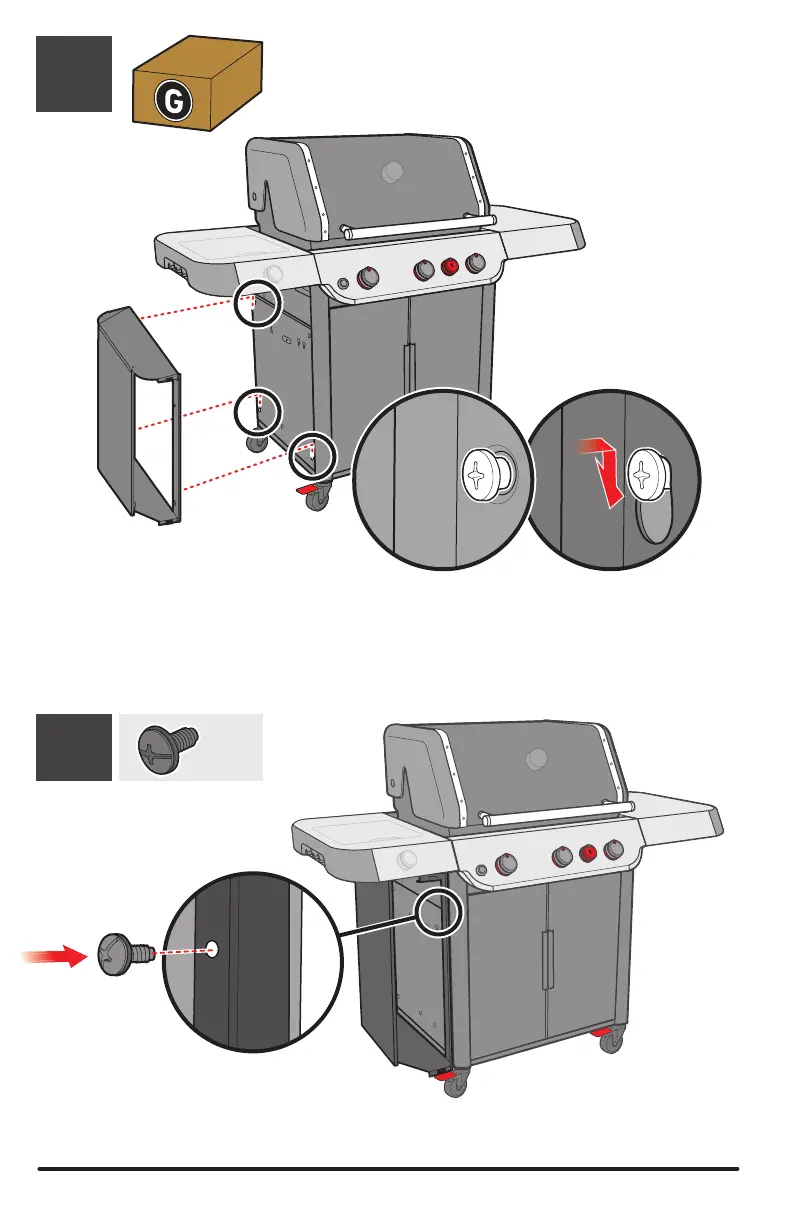 G