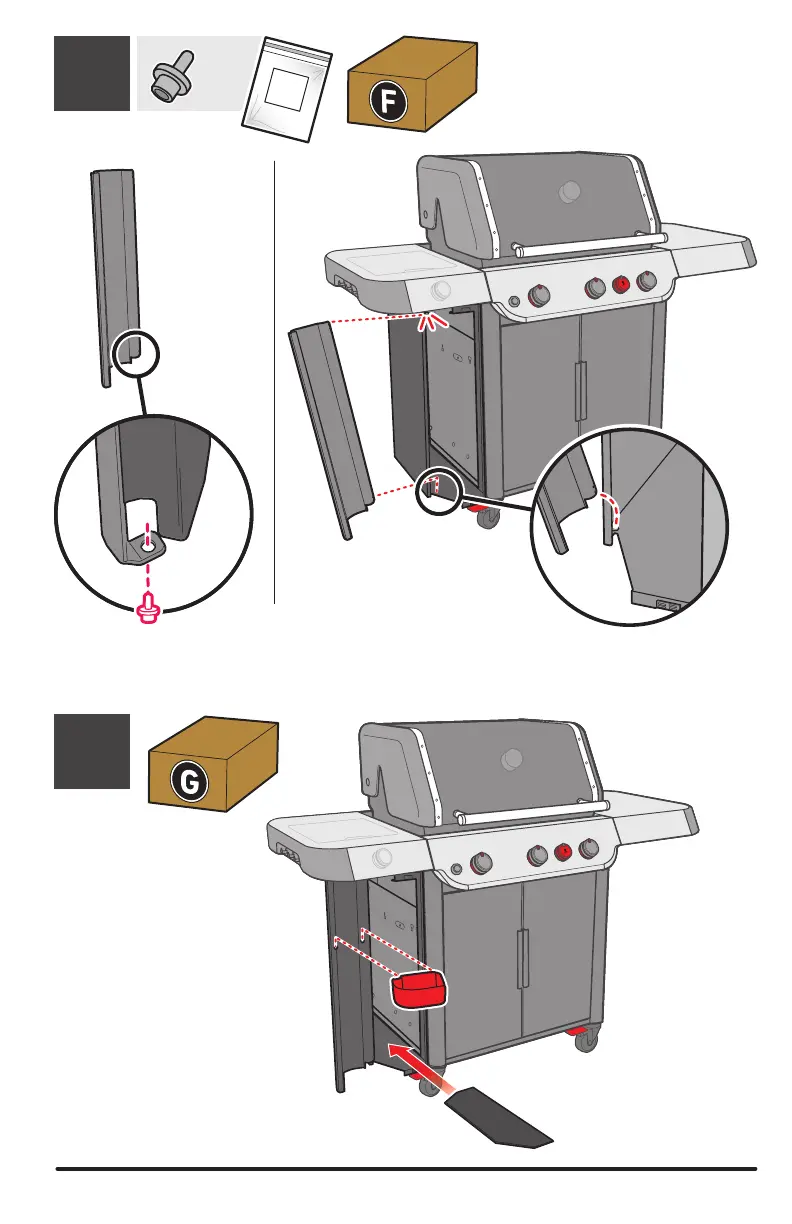 F

G