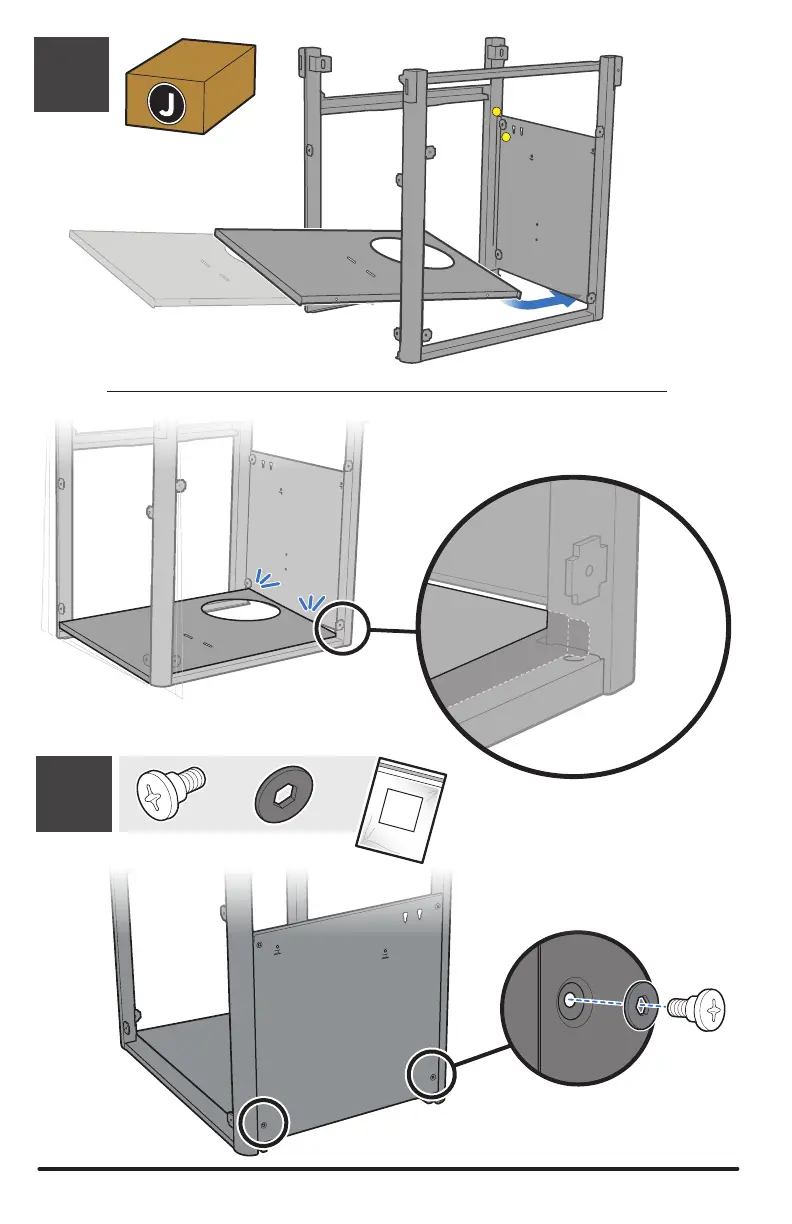 J