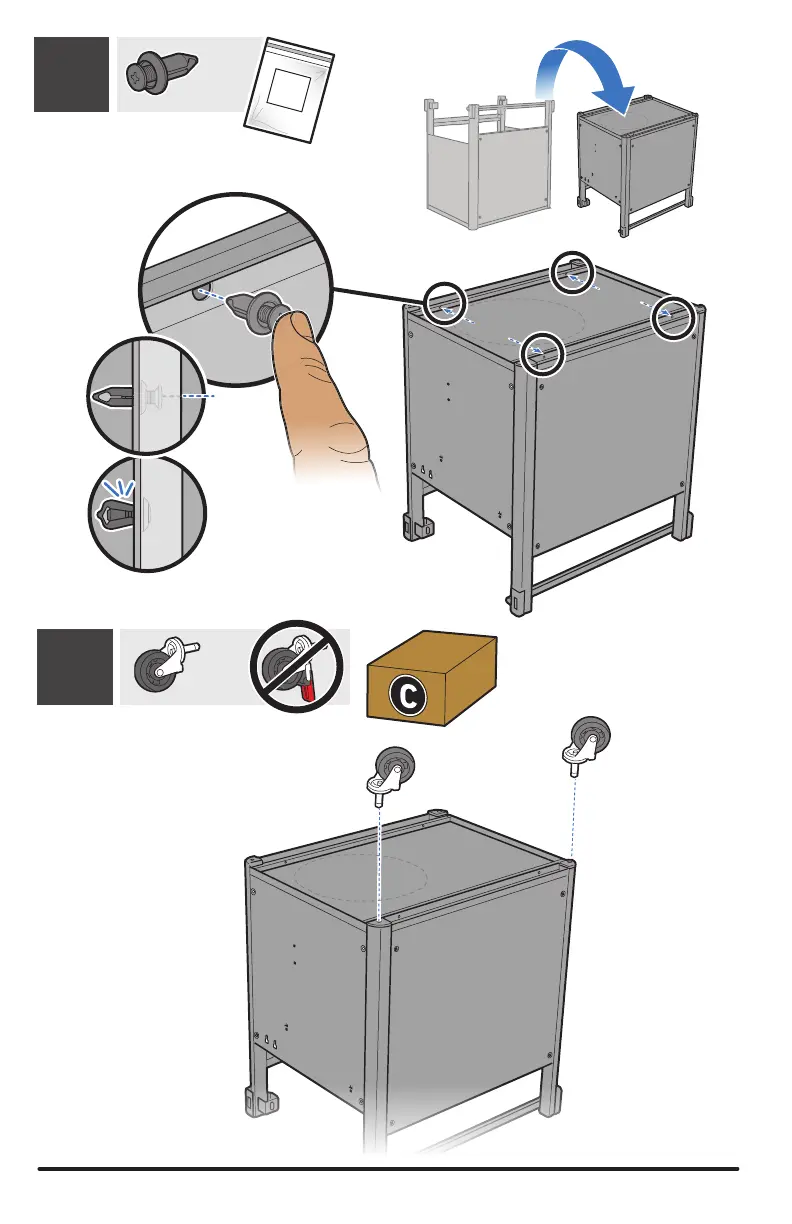 C