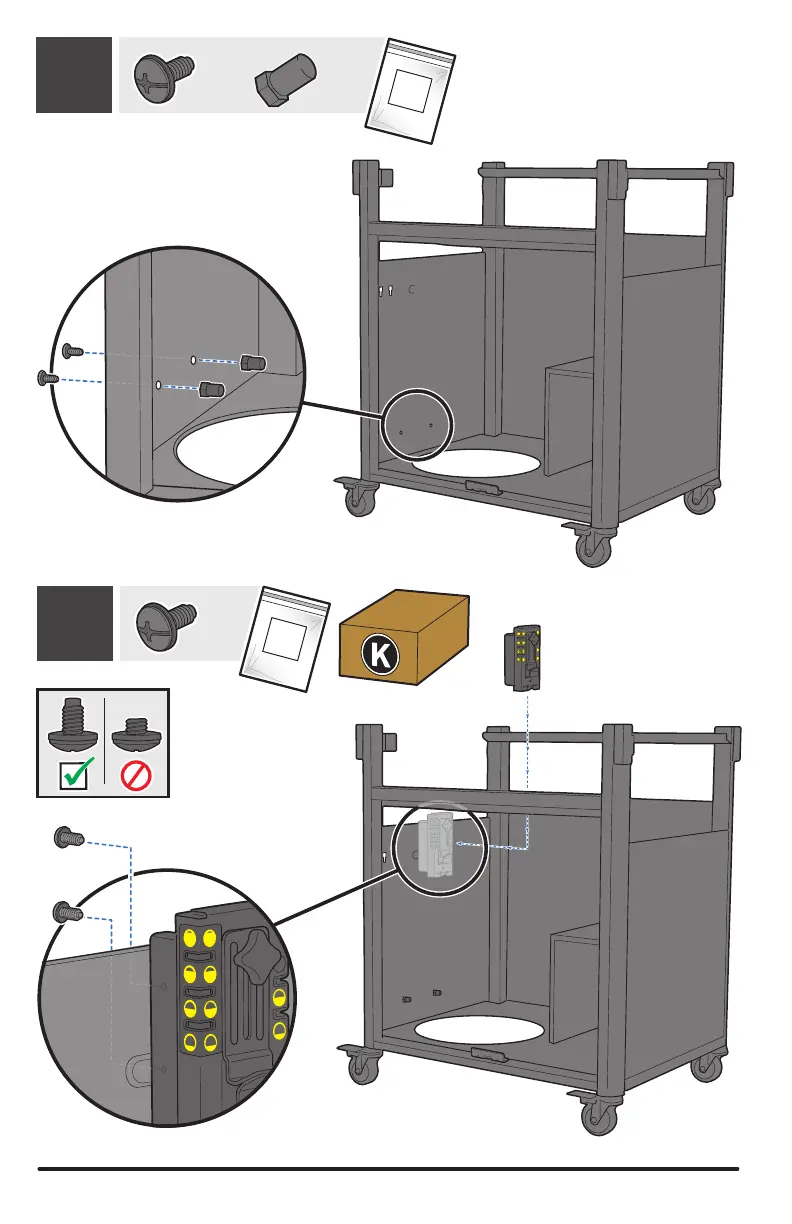 K