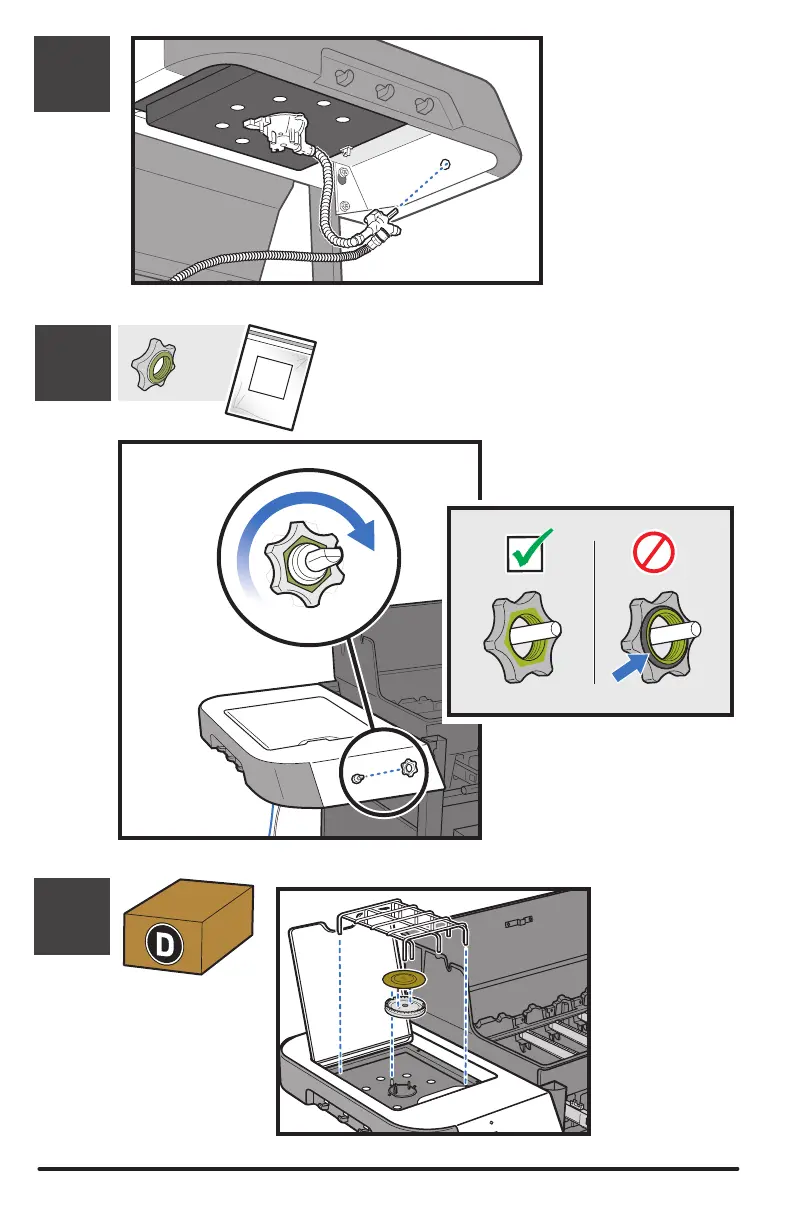 D