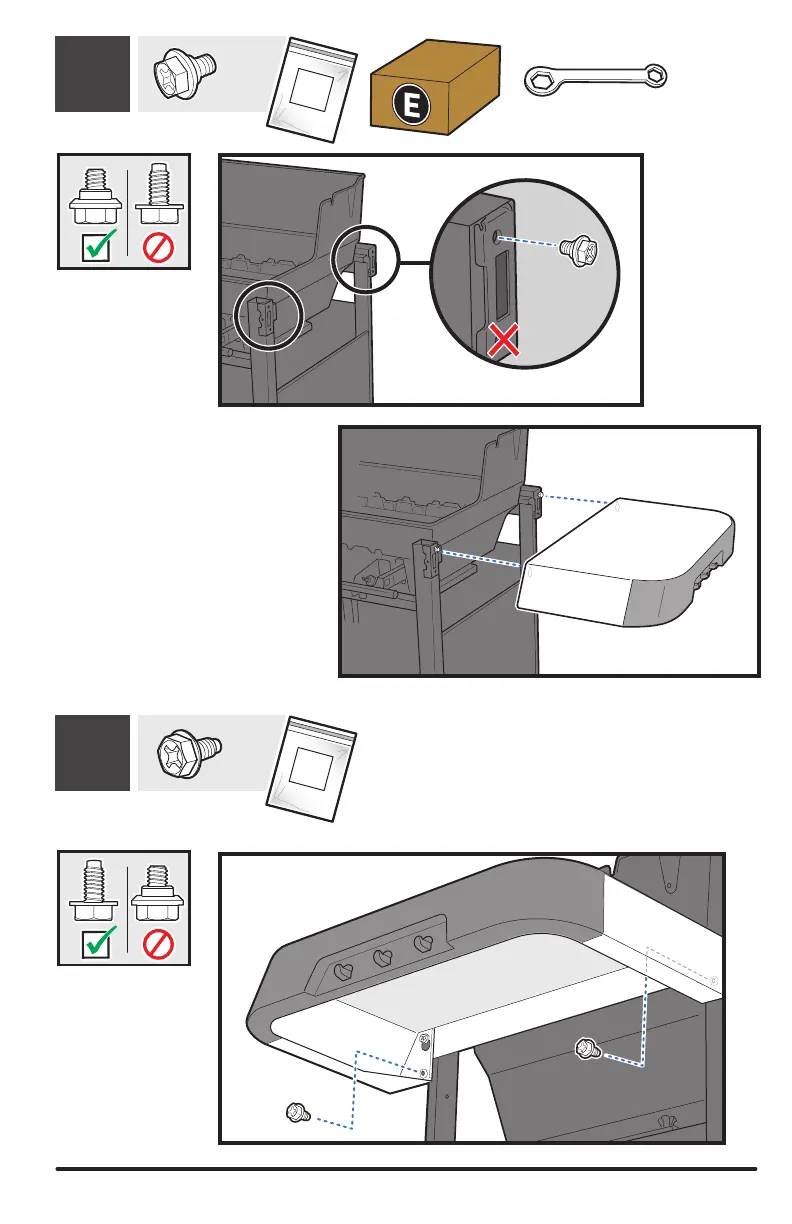 E