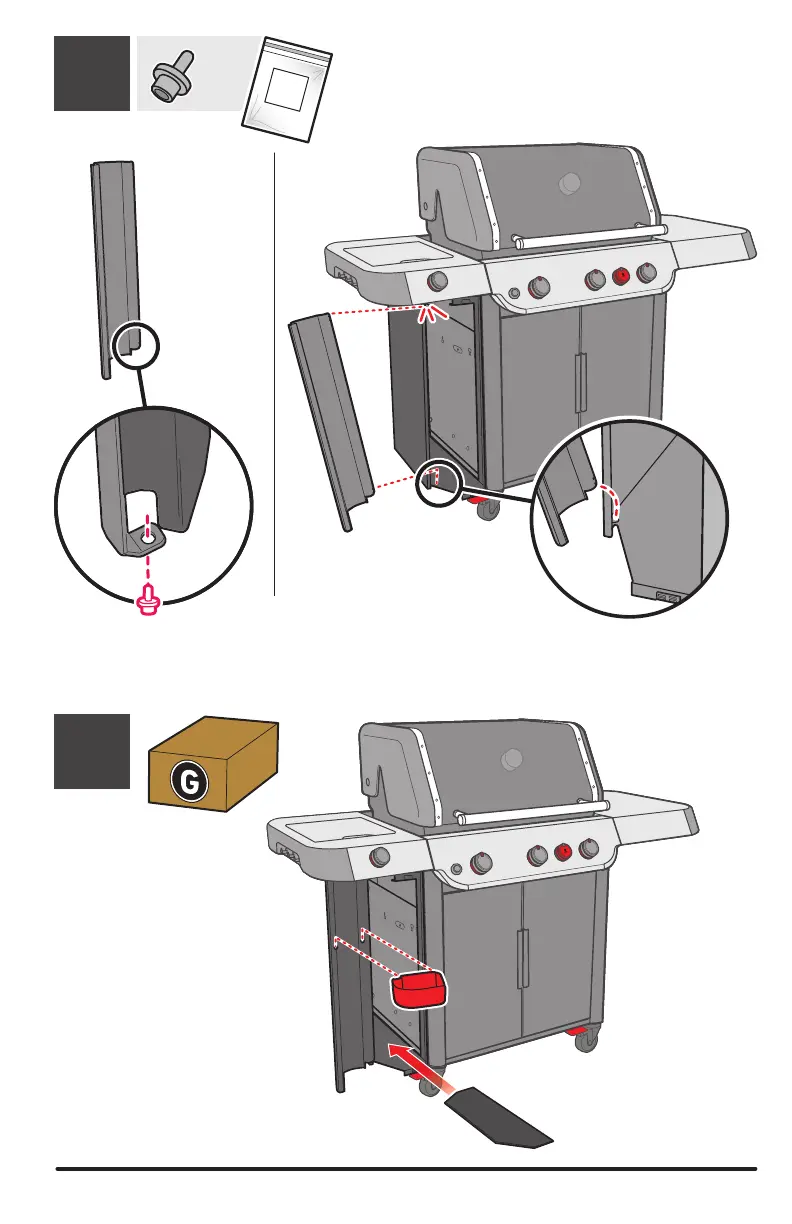 G