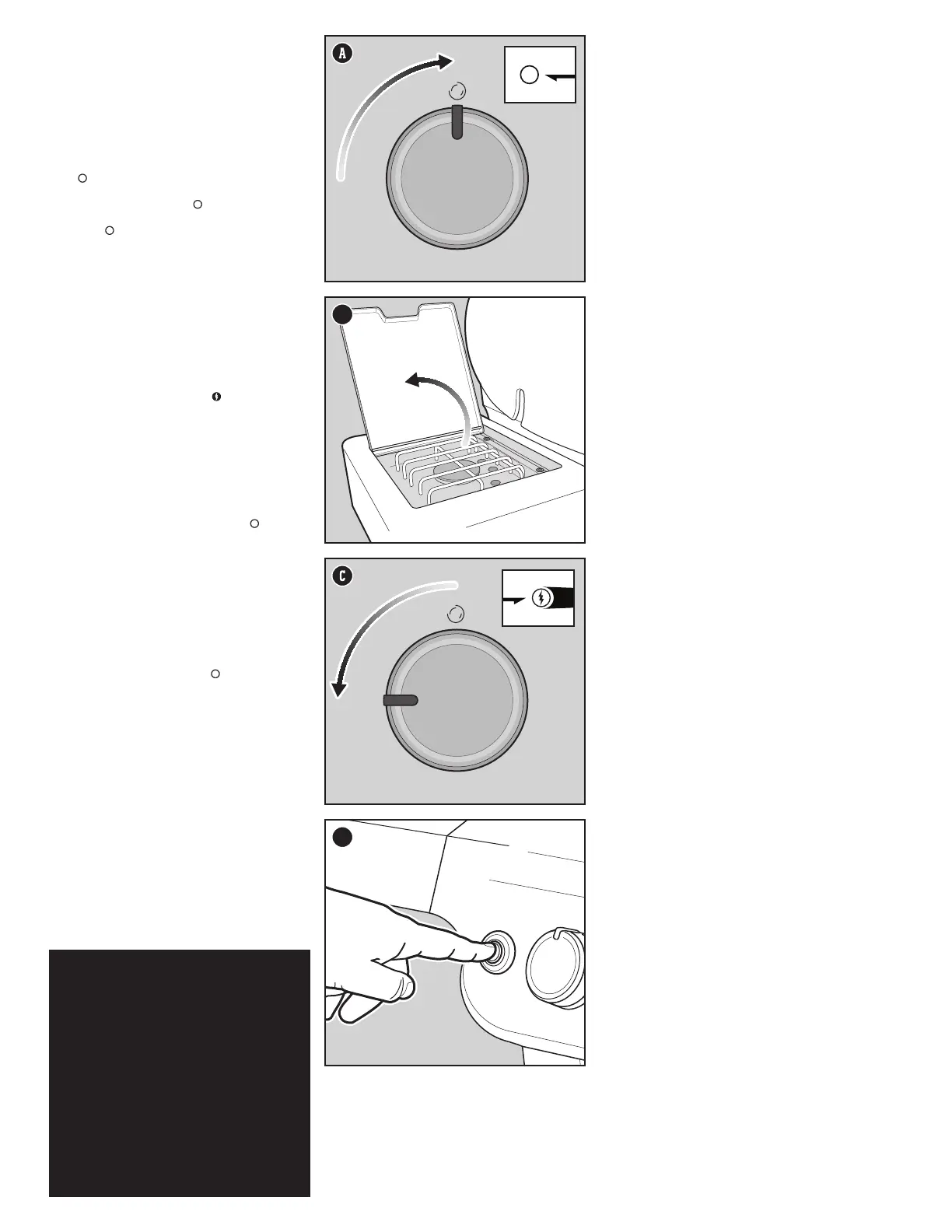 A

C