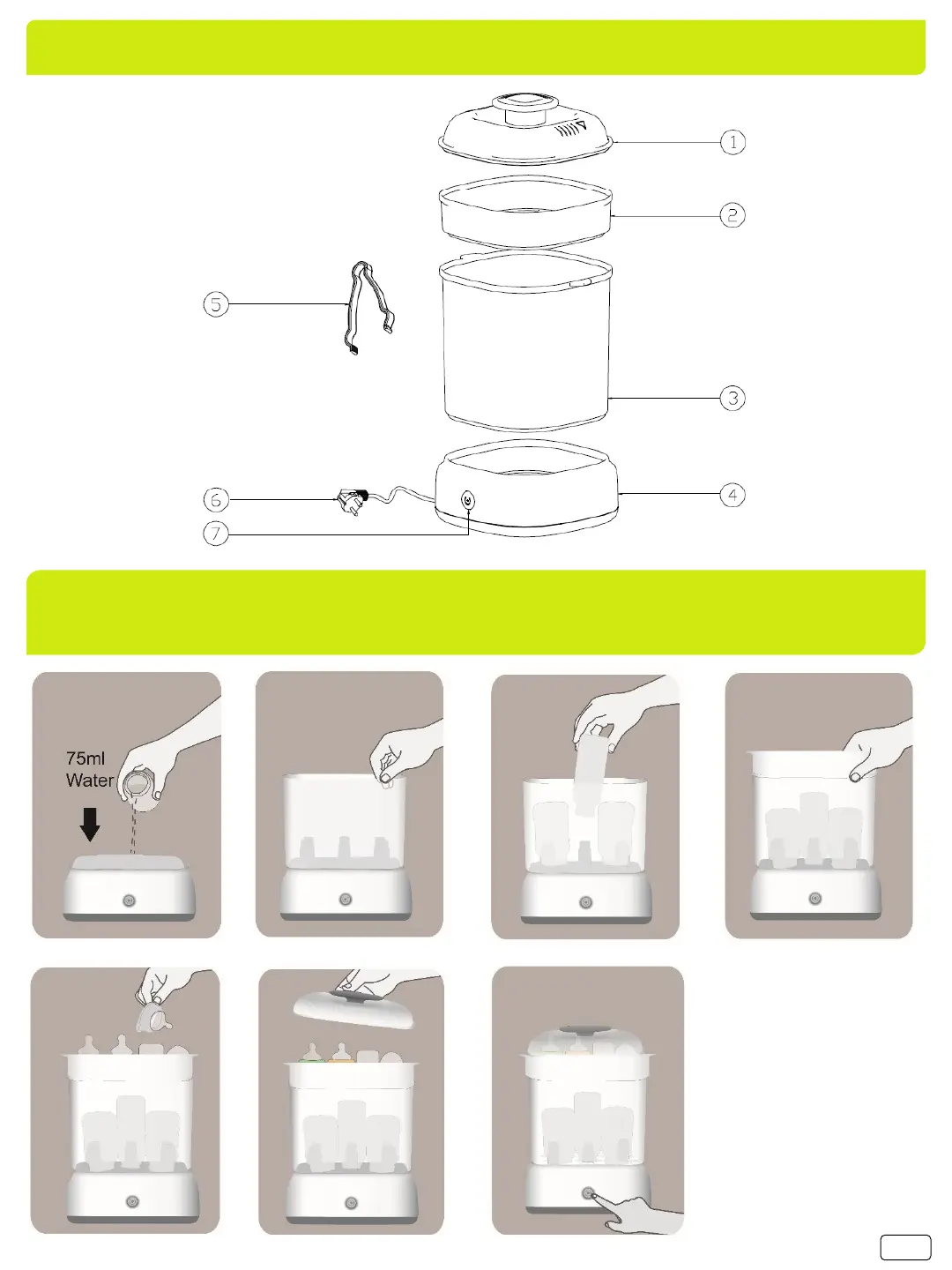 1
2
5
3
6
4
7

75ml
Water