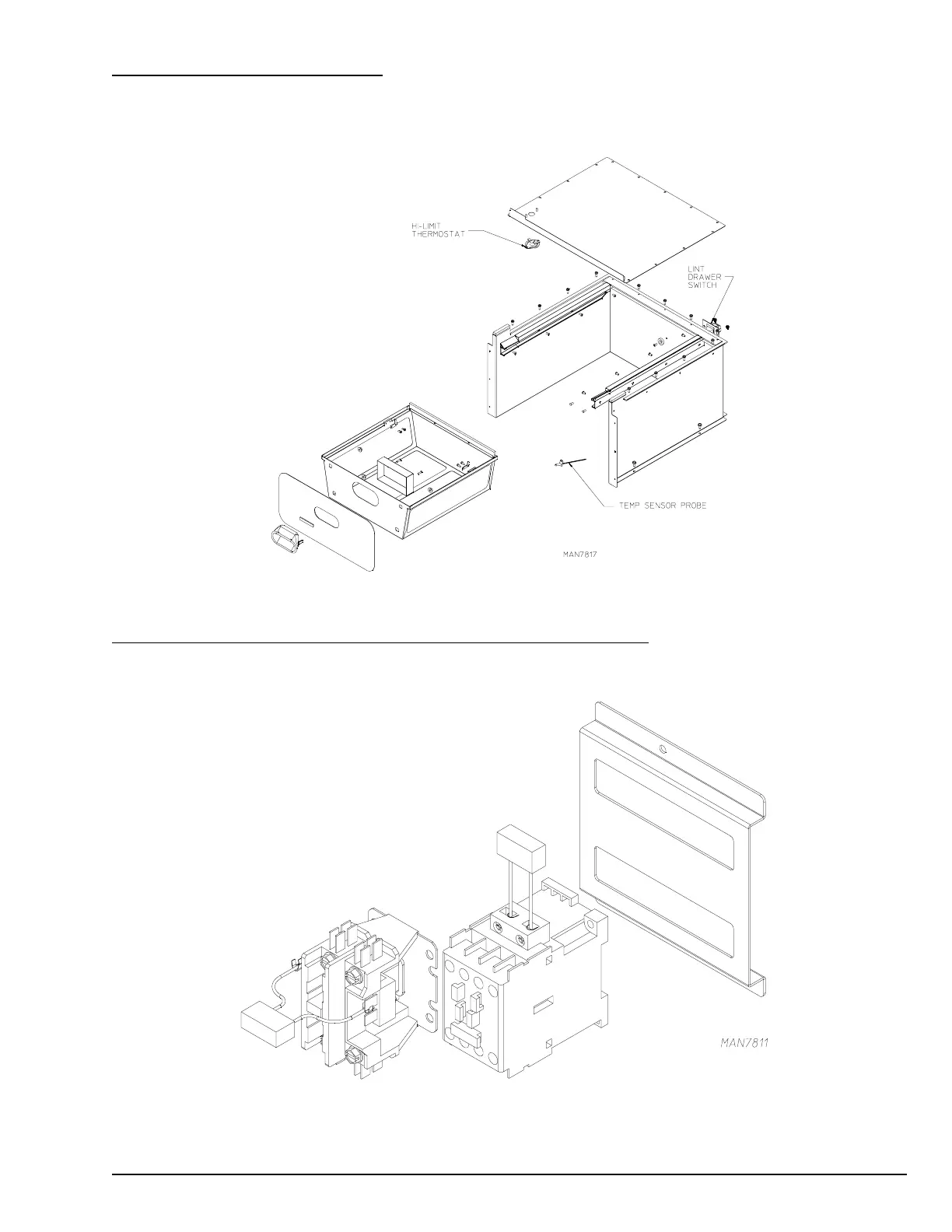 HI-LIMIT THERMOSTAT

LINT DRAWER SWITCH

TEMP SENSOR PROBE

MAN7817

MAN7811