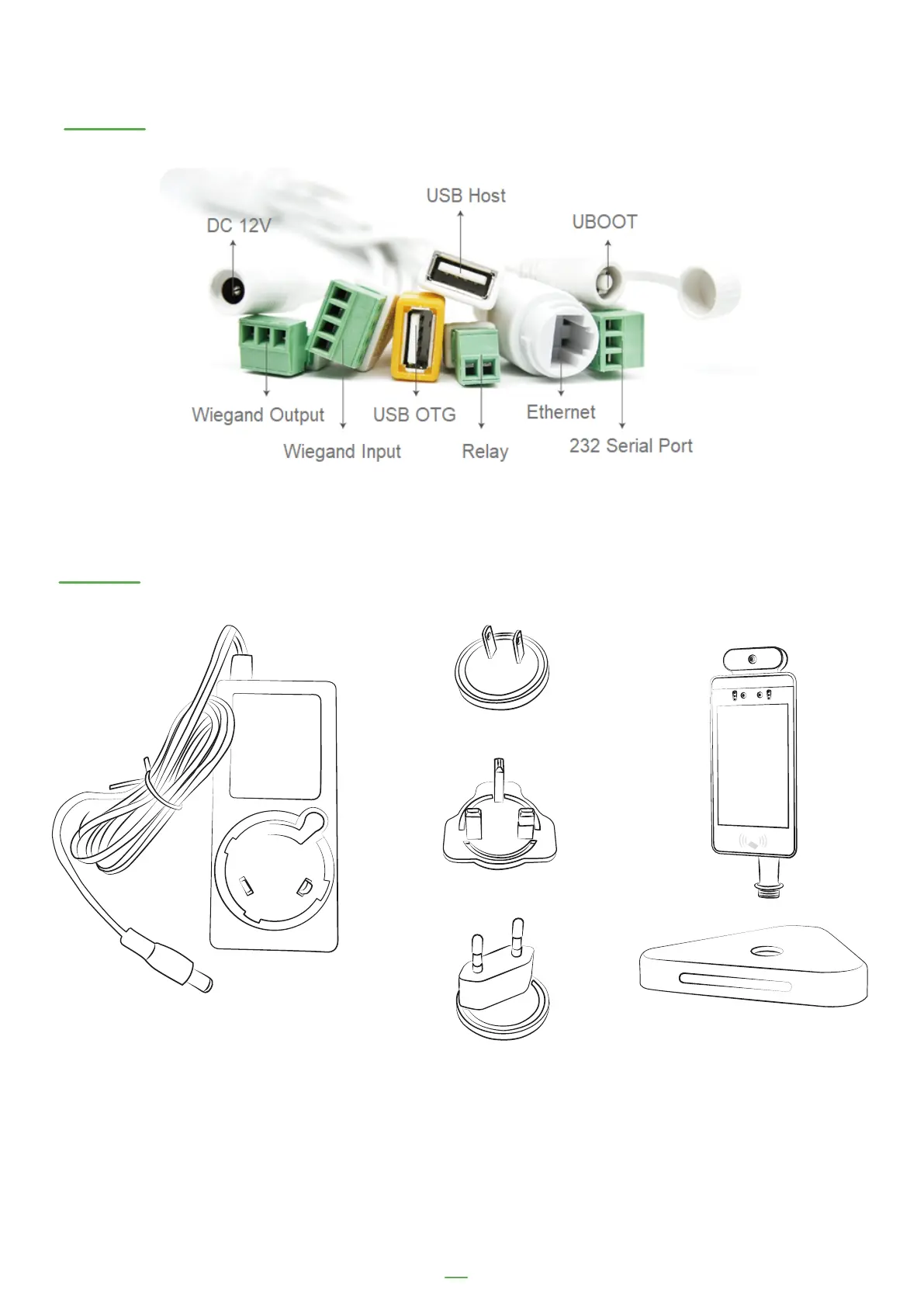 USB Host

DC 12V

UBOOT

Wiegand Output

USB OTG

Ethernet

Wiegand Input

Relay

232 Serial Port