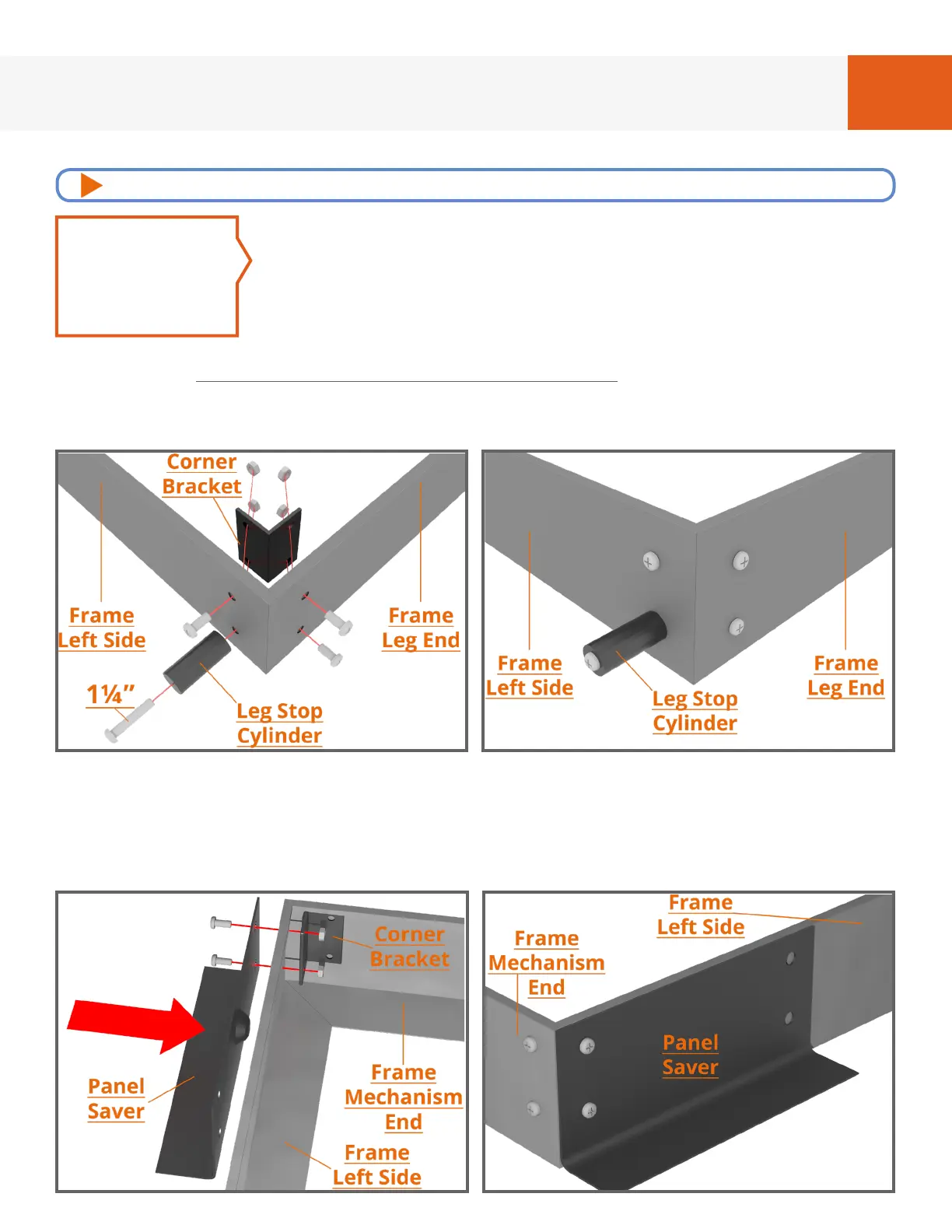 Corner Bracket

Frame Left Side

Frame Leg End

1¼"

Leg Stop Cylinder

Frame Left Side

Leg Stop Cylinder

Frame Leg End

Corner Bracket

Panel Saver

Frame Mechanism End

Frame Left Side

Frame Left Side

Frame Mechanism End

Panel Saver