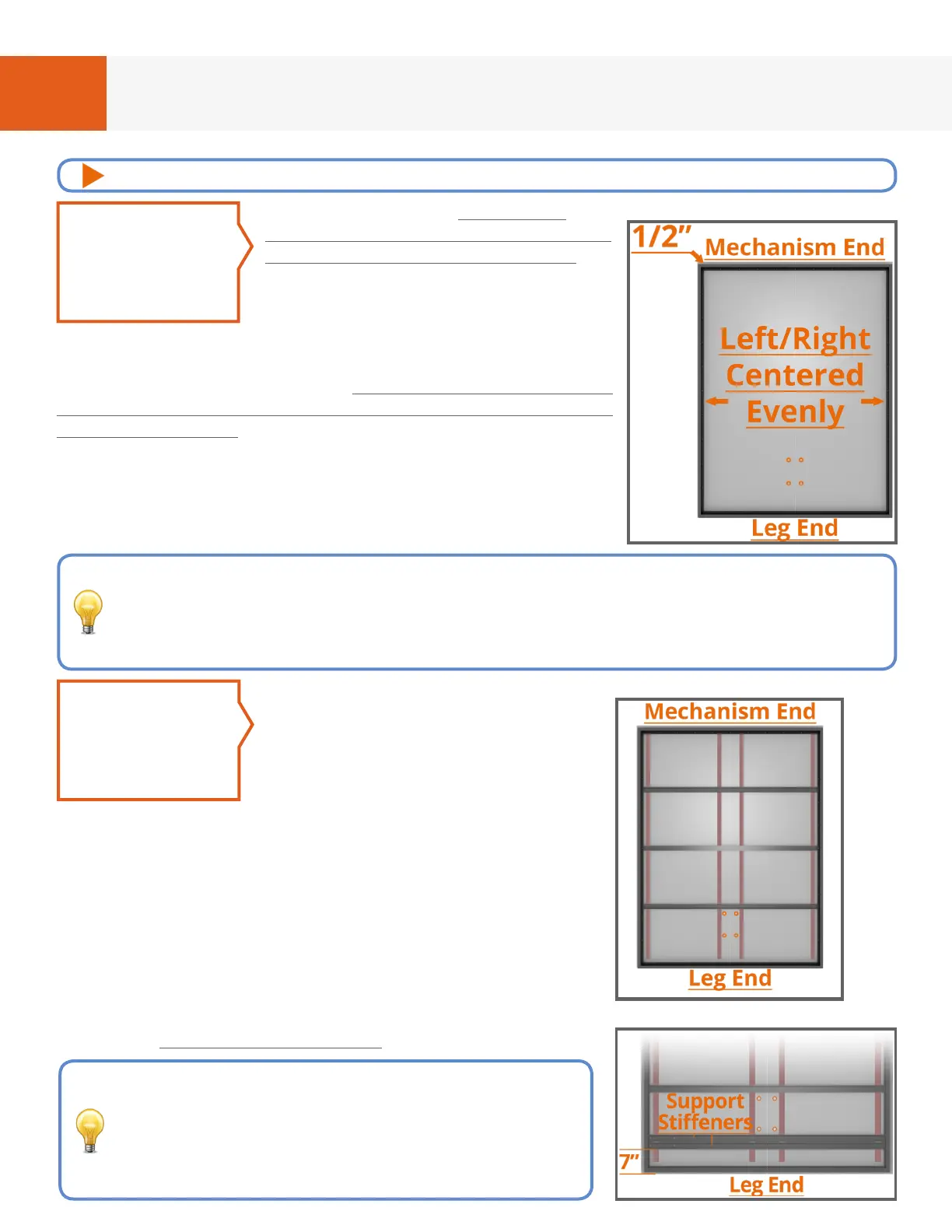 1/2"
Mechanism End
Left/Right
Centered
Evenly
Leg End

Mechanism End
Leg End

Support
Stiffeners
7"
Leg End