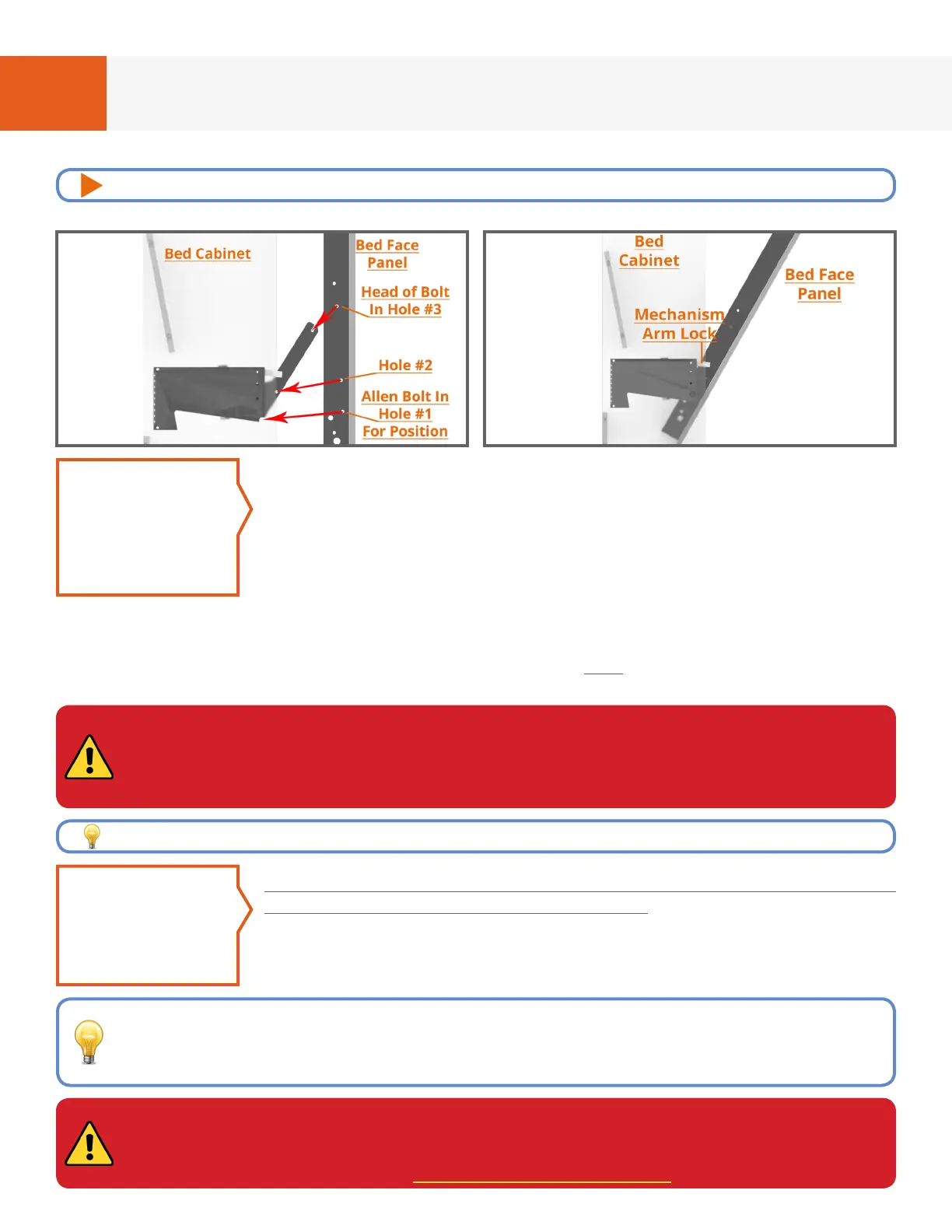 Bed Cabinet

Bed Face Panel

Head of Bolt In Hole #3

Hole #2

Allen Bolt In Hole #1 For Position

Bed Cabinet

Bed Face Panel

Mechanism Arm Lock