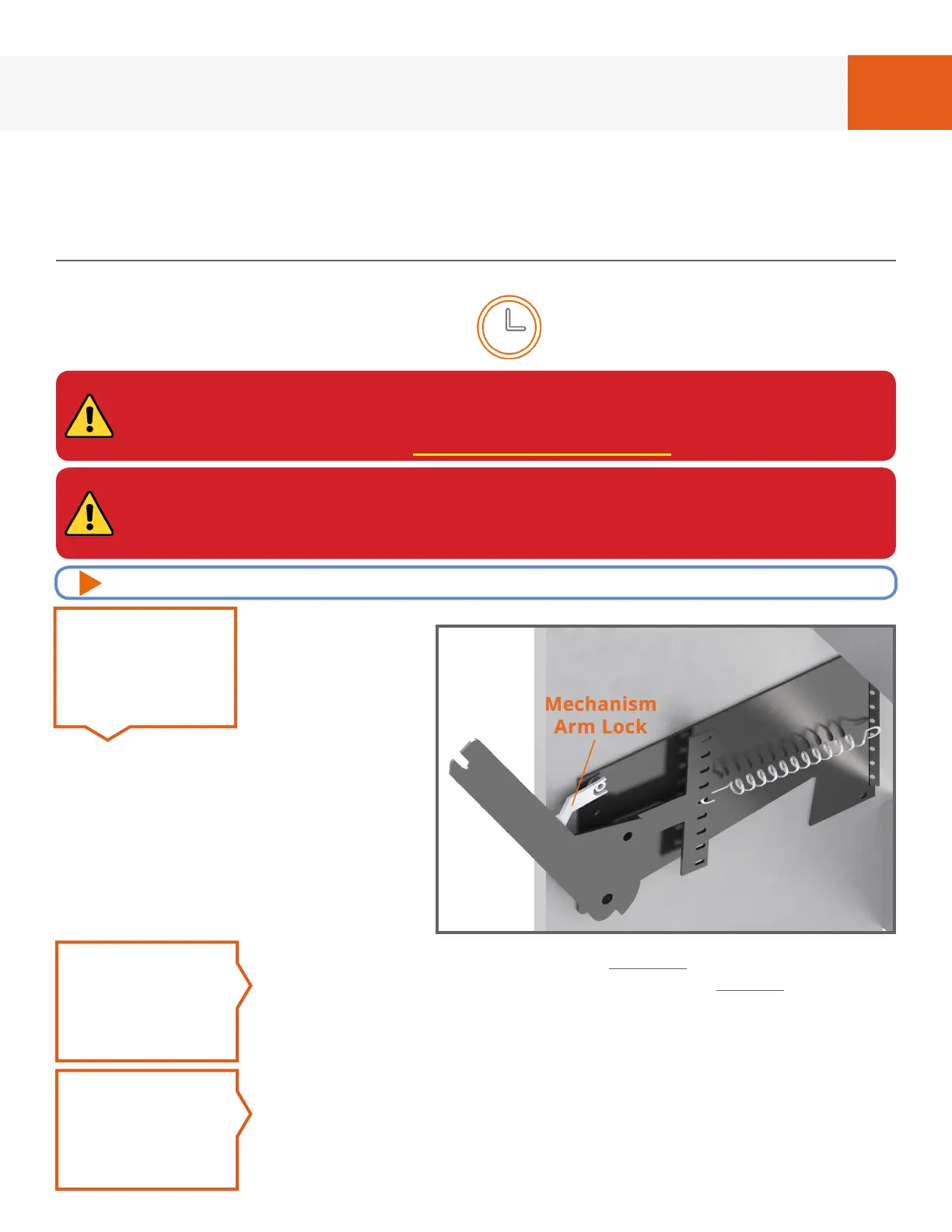 Mechanism
Arm Lock