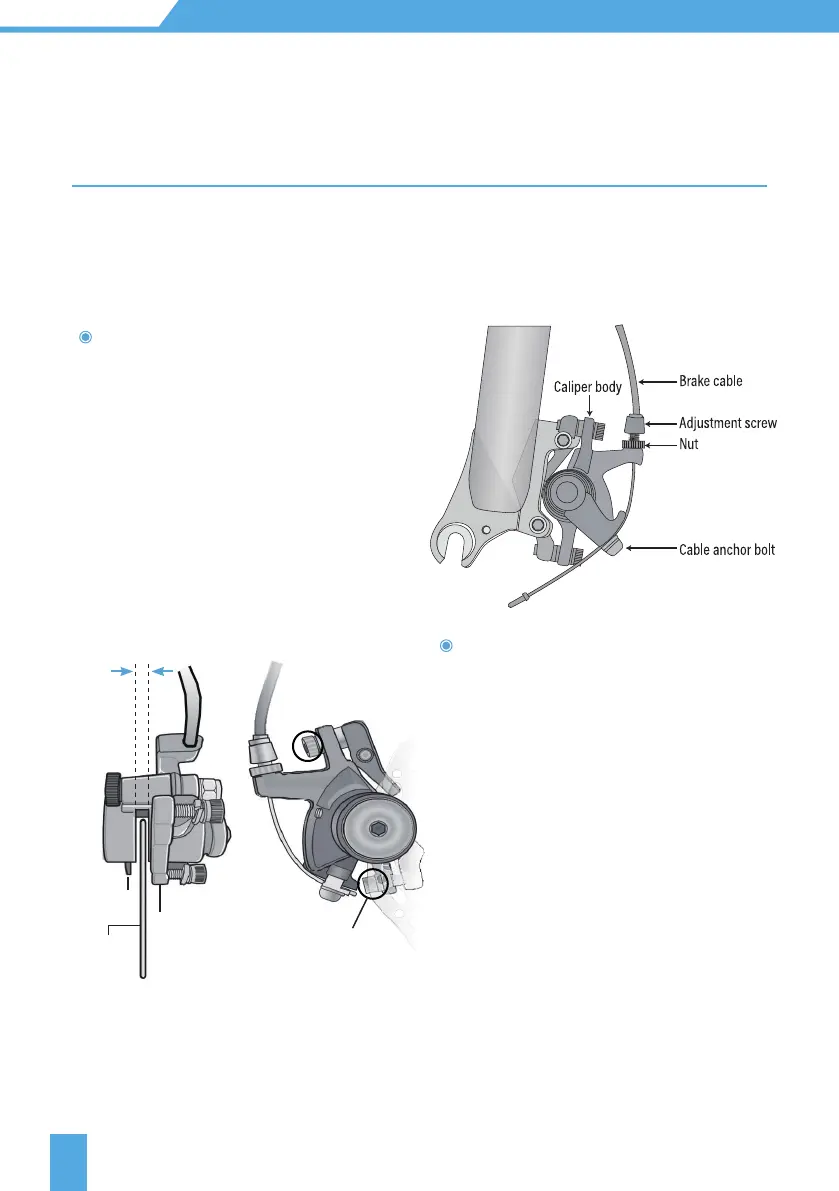 Caliper body

Brake cable

Adjustment screw

Nut

Cable anchor bolt