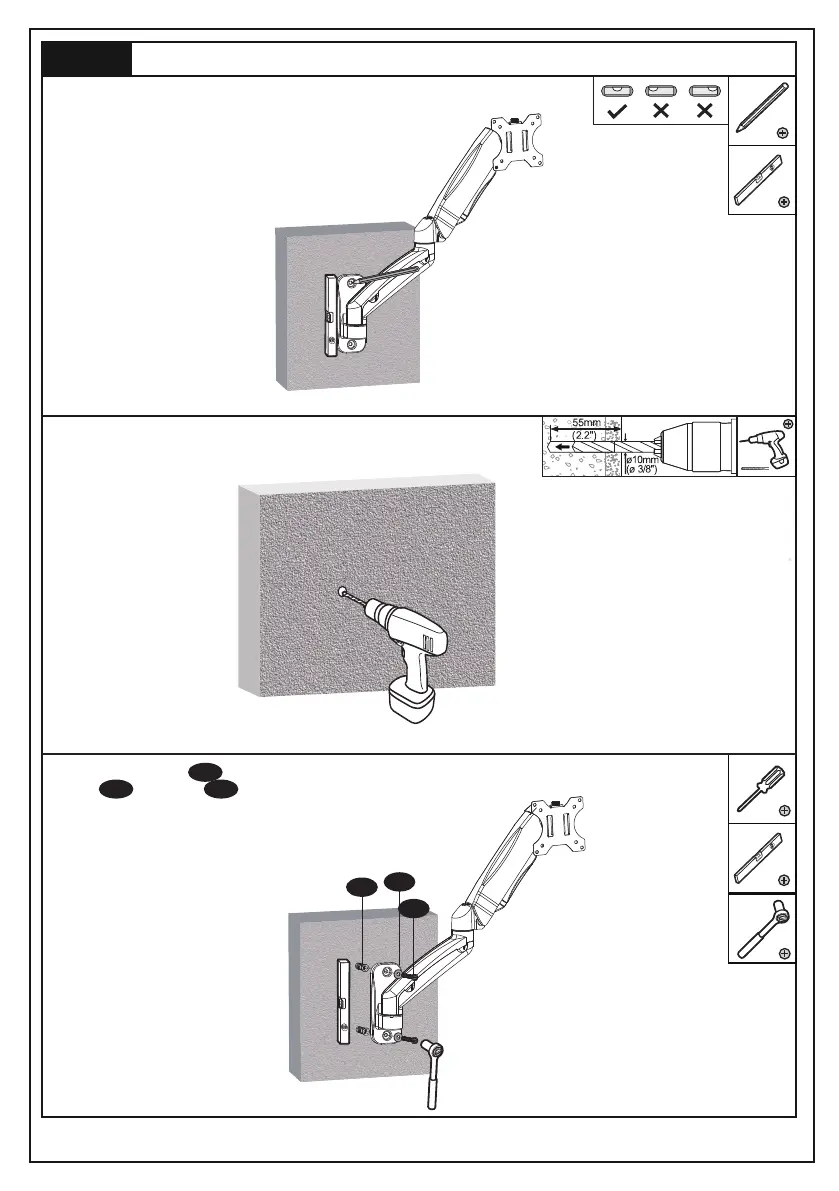 55mm
(2.2")
ø10mm
(ø 3/8")